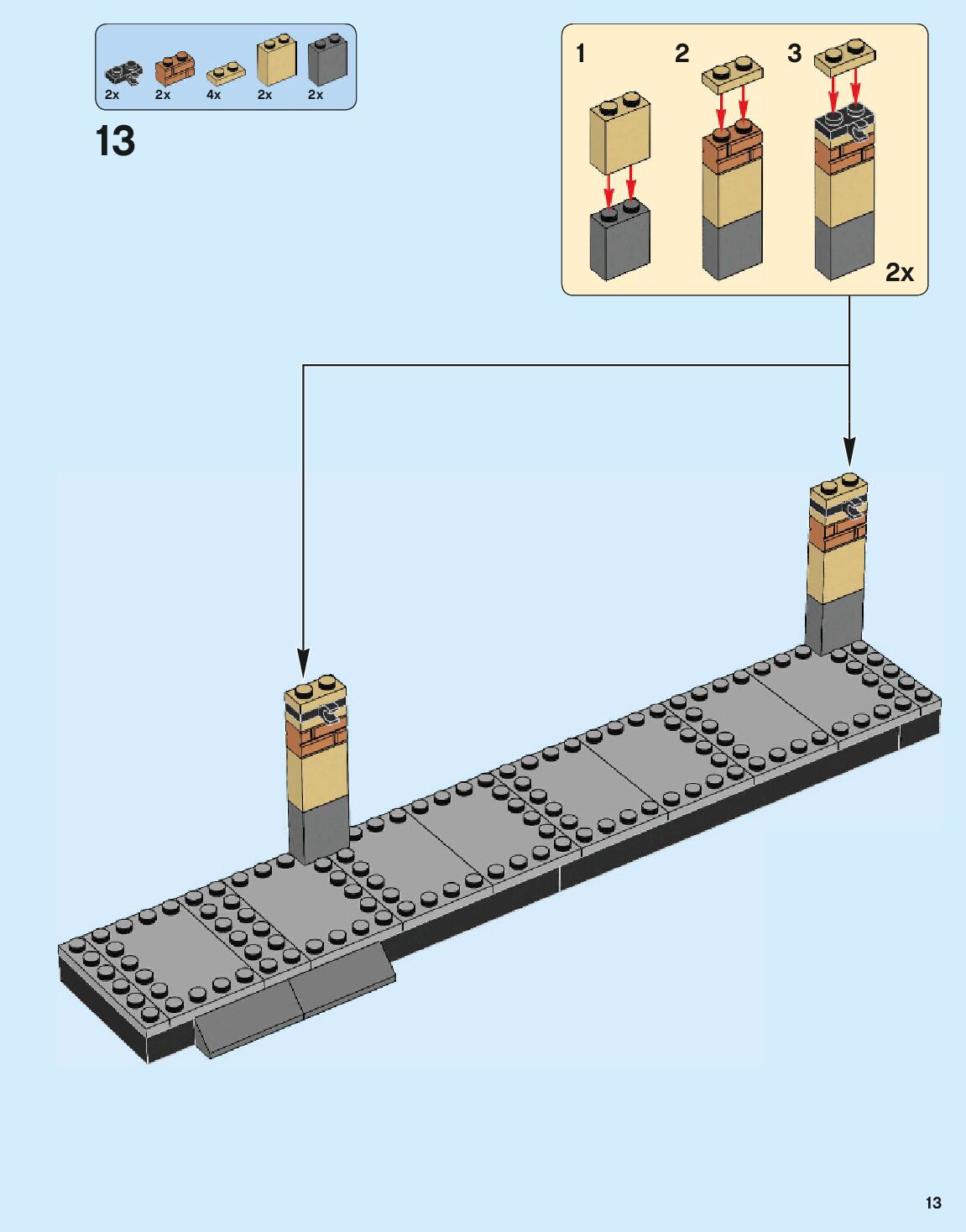 2x 2x 4x 2x 2x

13

1 2 3

2x

13