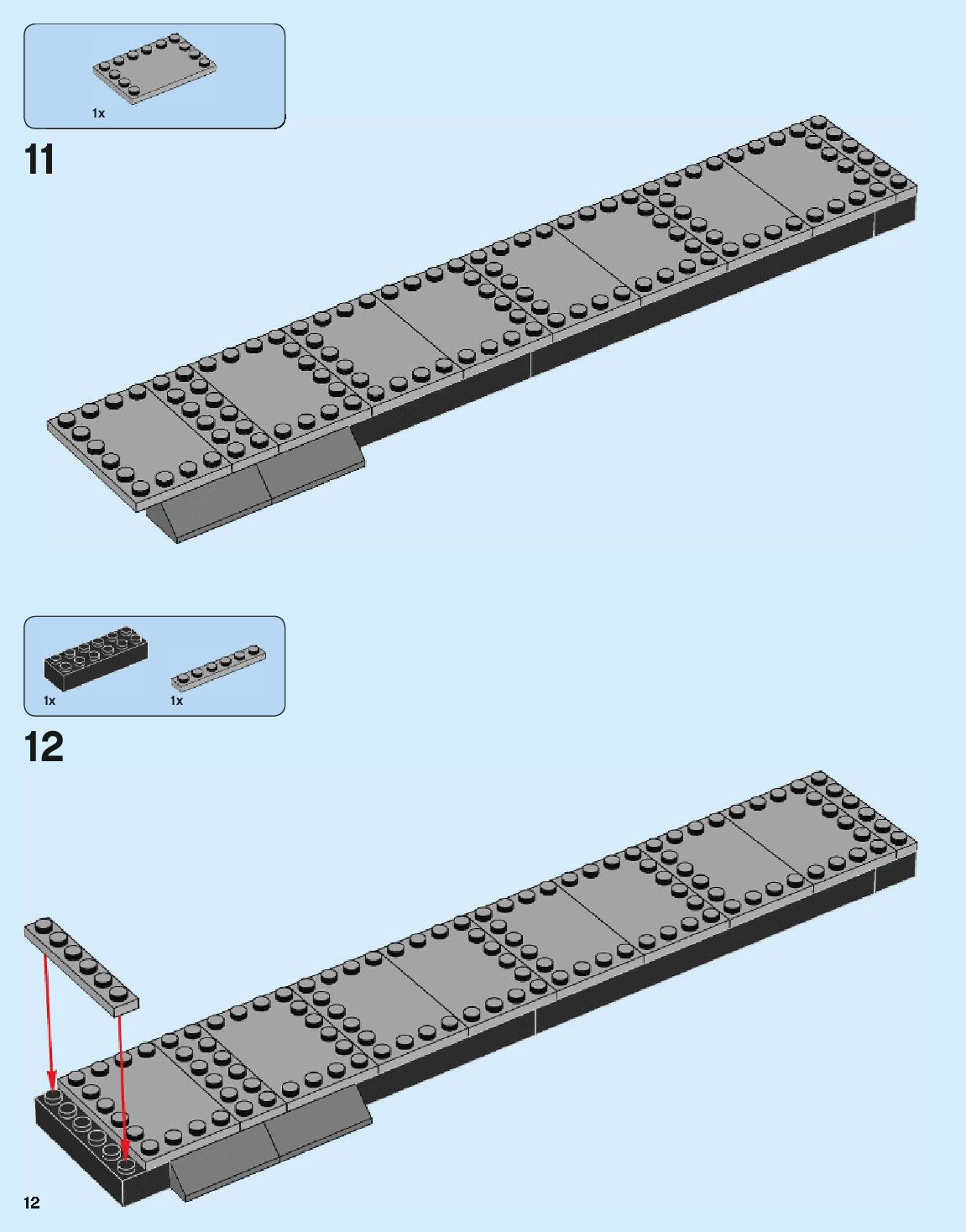 1x

11

1x
1x

12

12