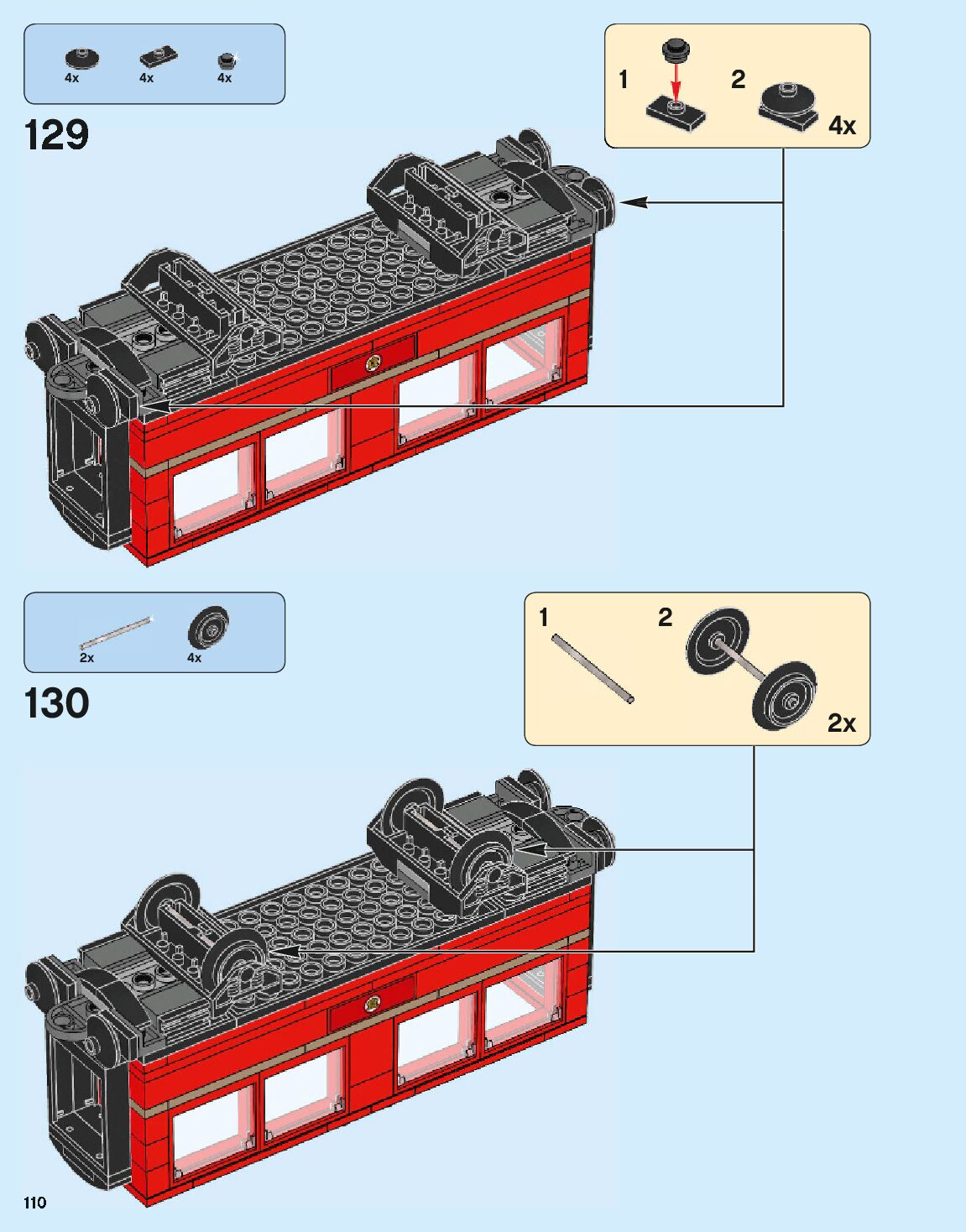 4x 4x 4x

129

1 2 4x

2x 4x

130

1 2 2x

110