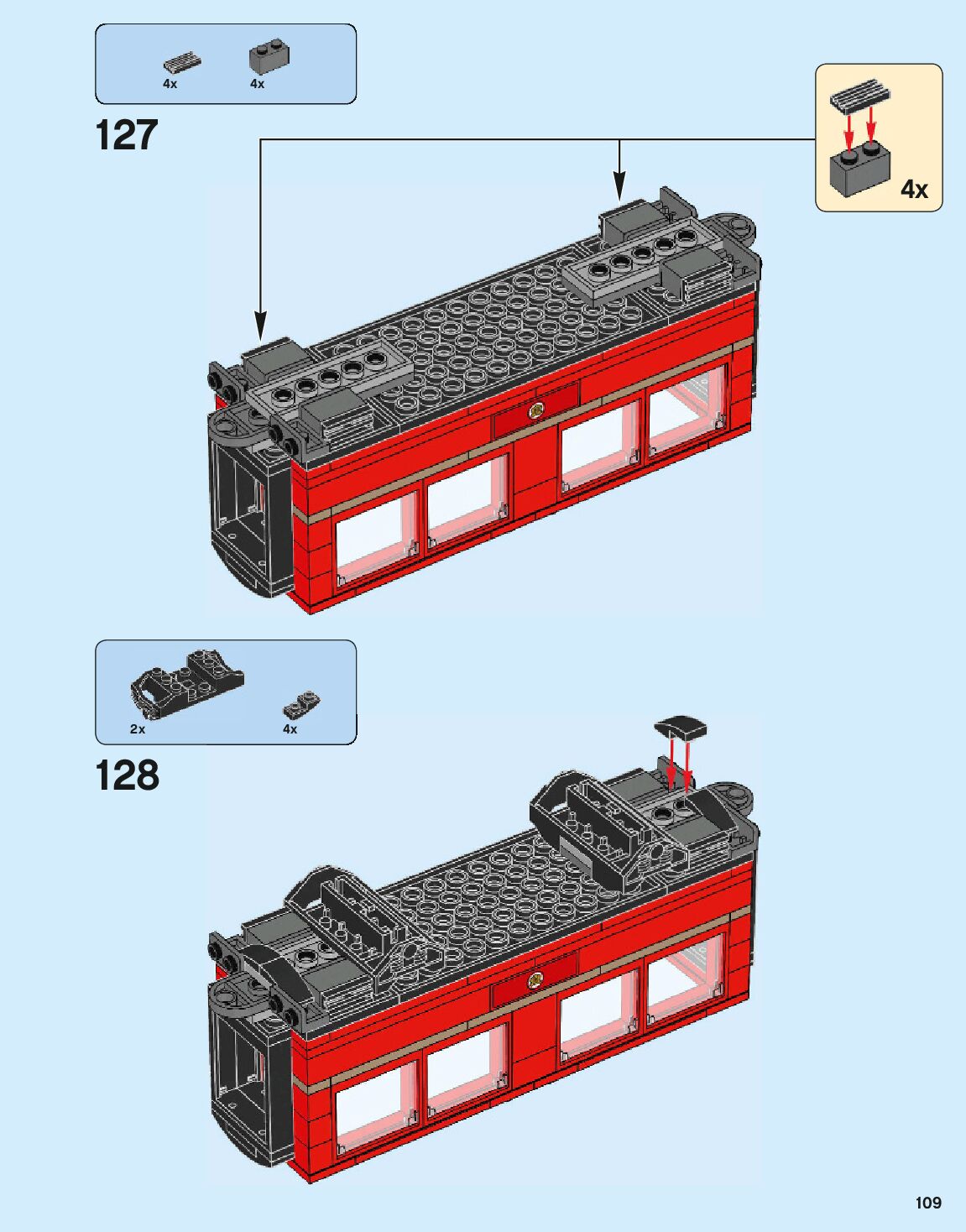 4x 4x

127

4x

2x 4x

128

109