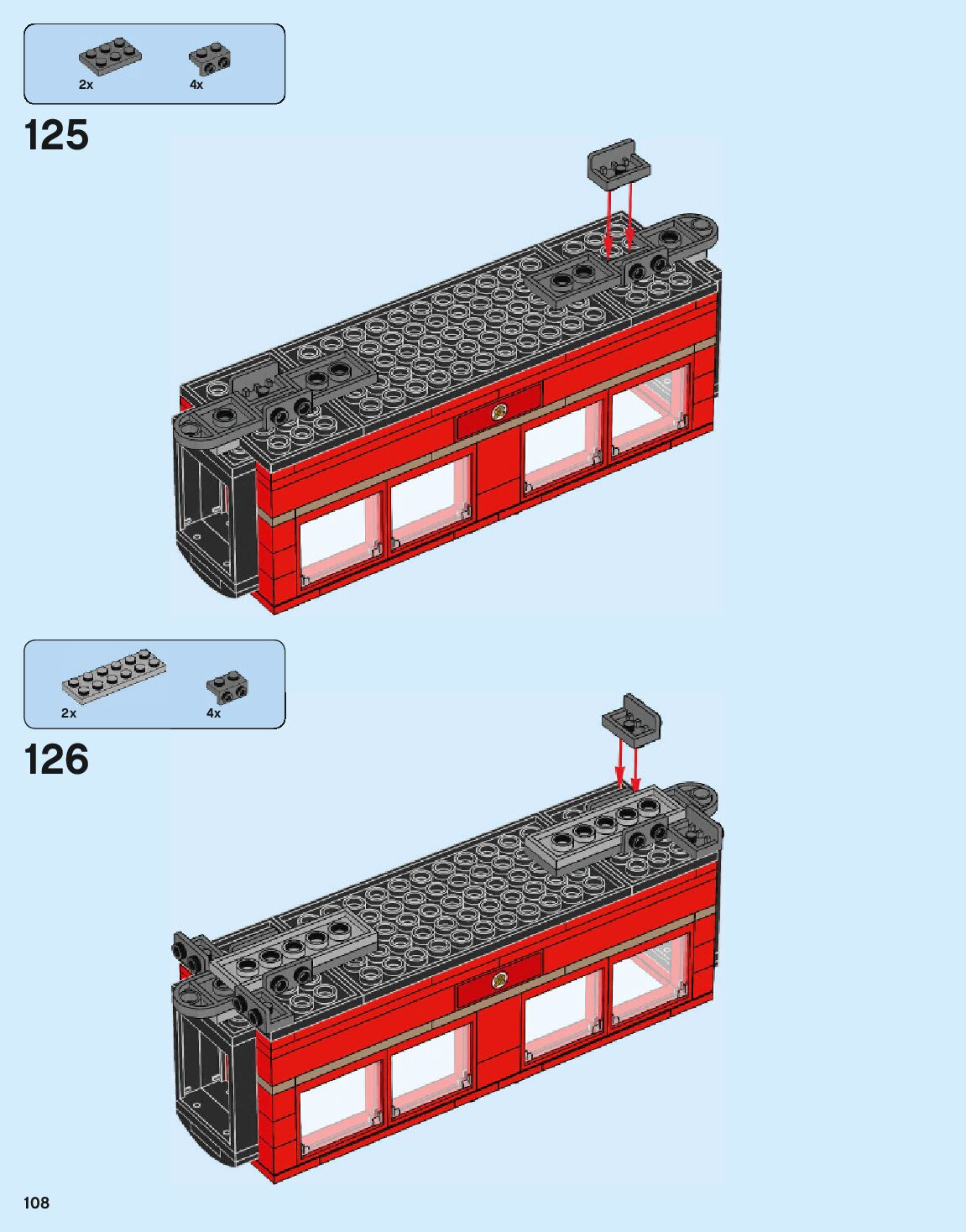 2x 4x

125

2x 4x

126

108