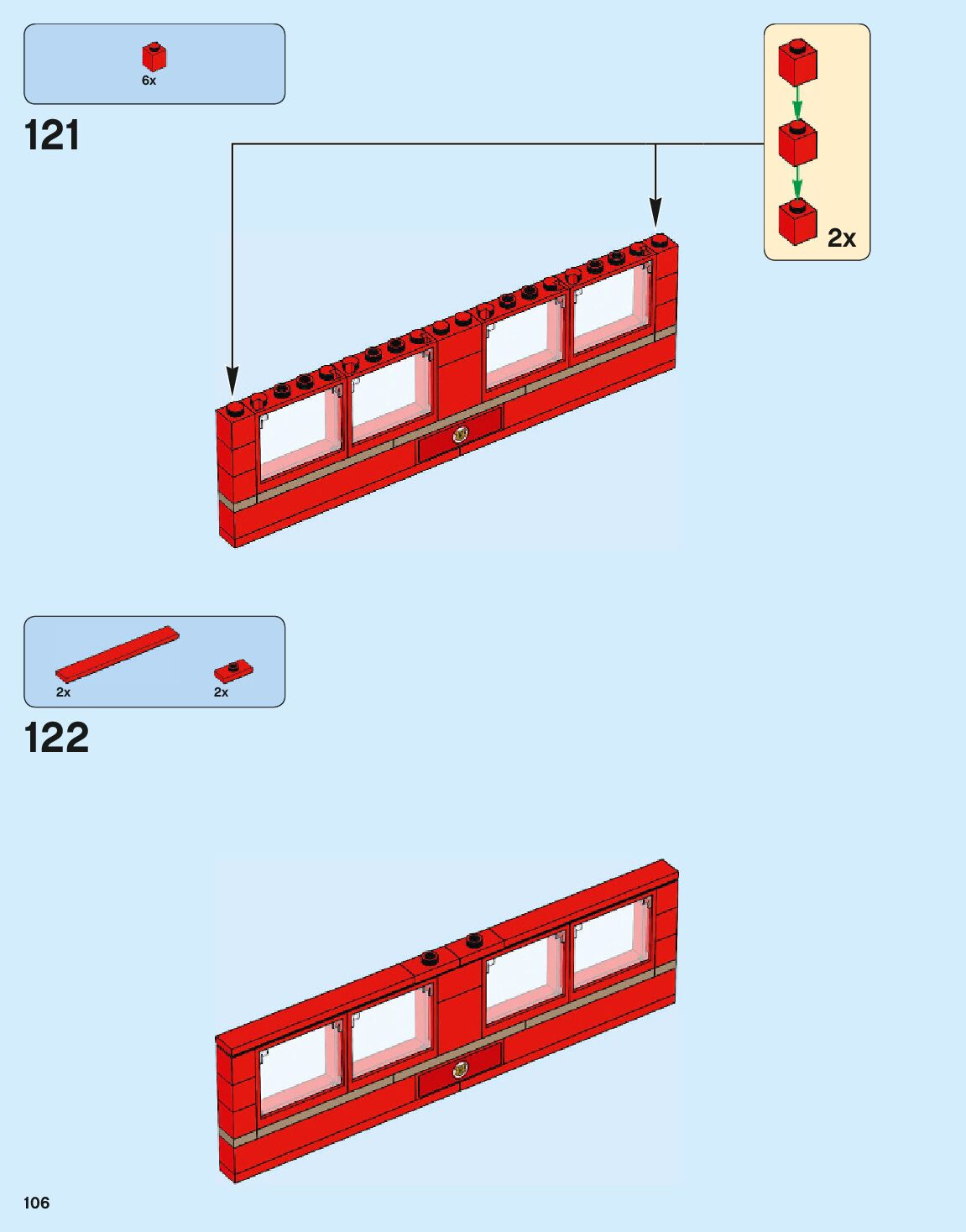 6x

121

2x

2x

2x

122

106