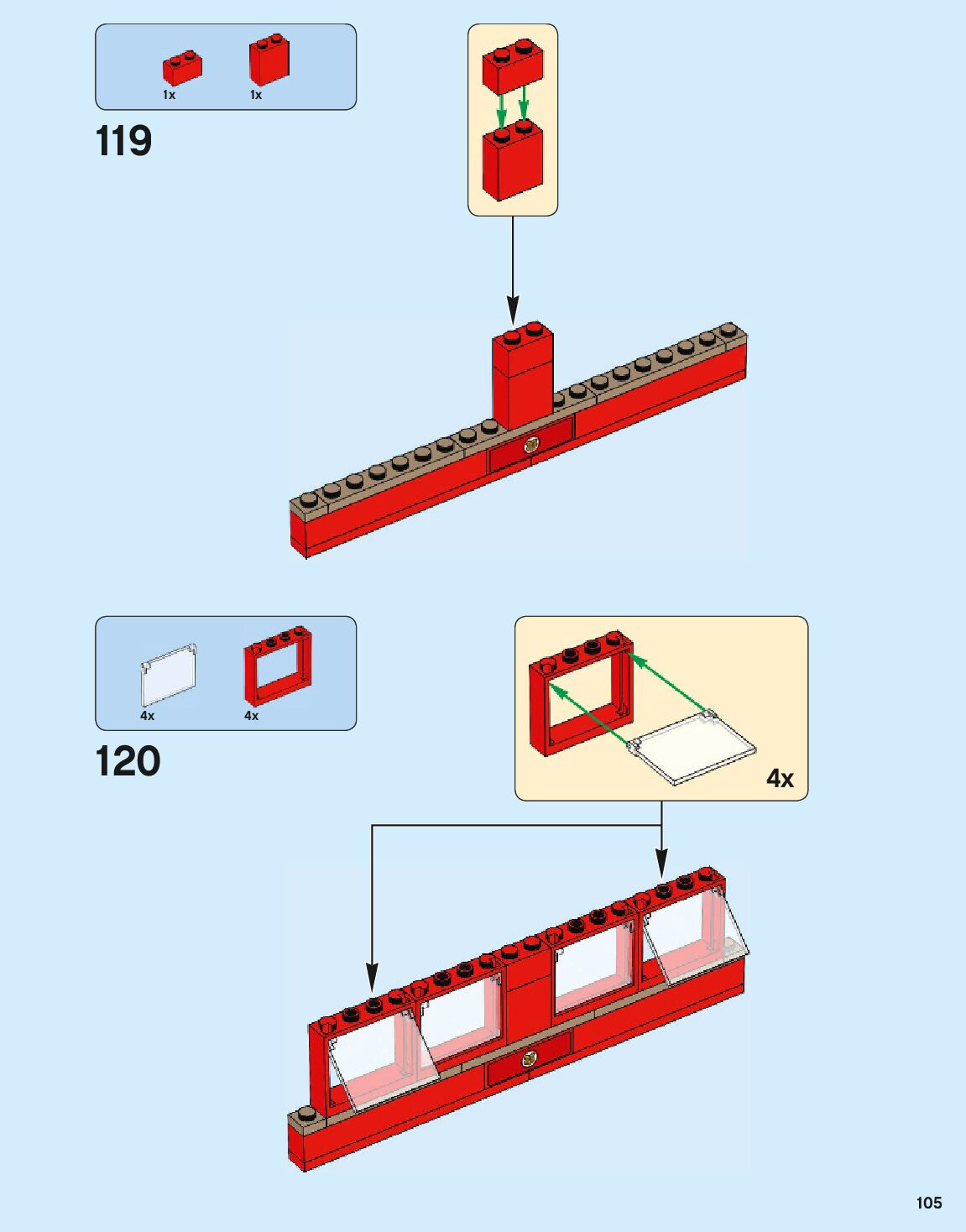 1x 1x

119

4x 4x

120

4x

105