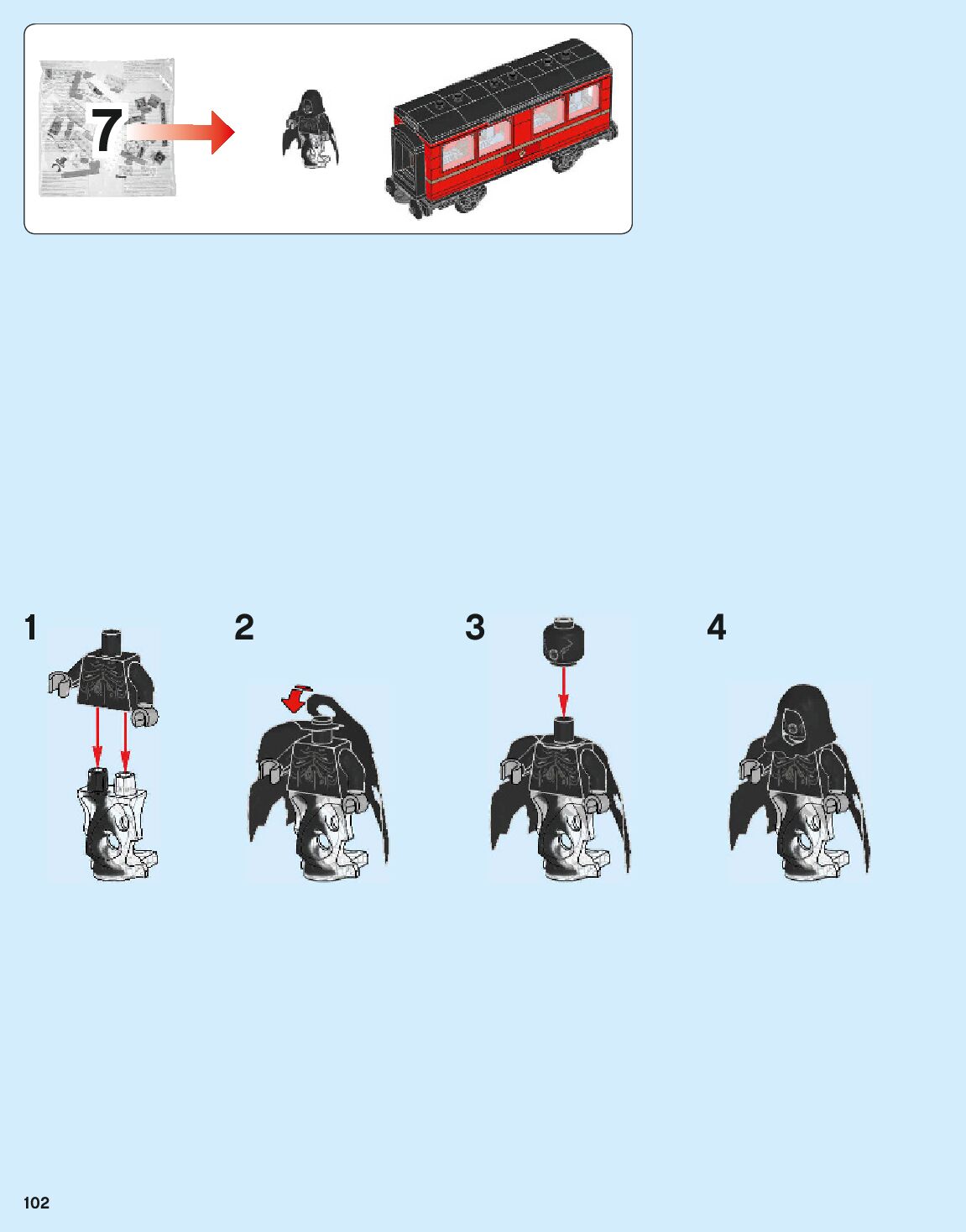 7

1

2

3

4

102