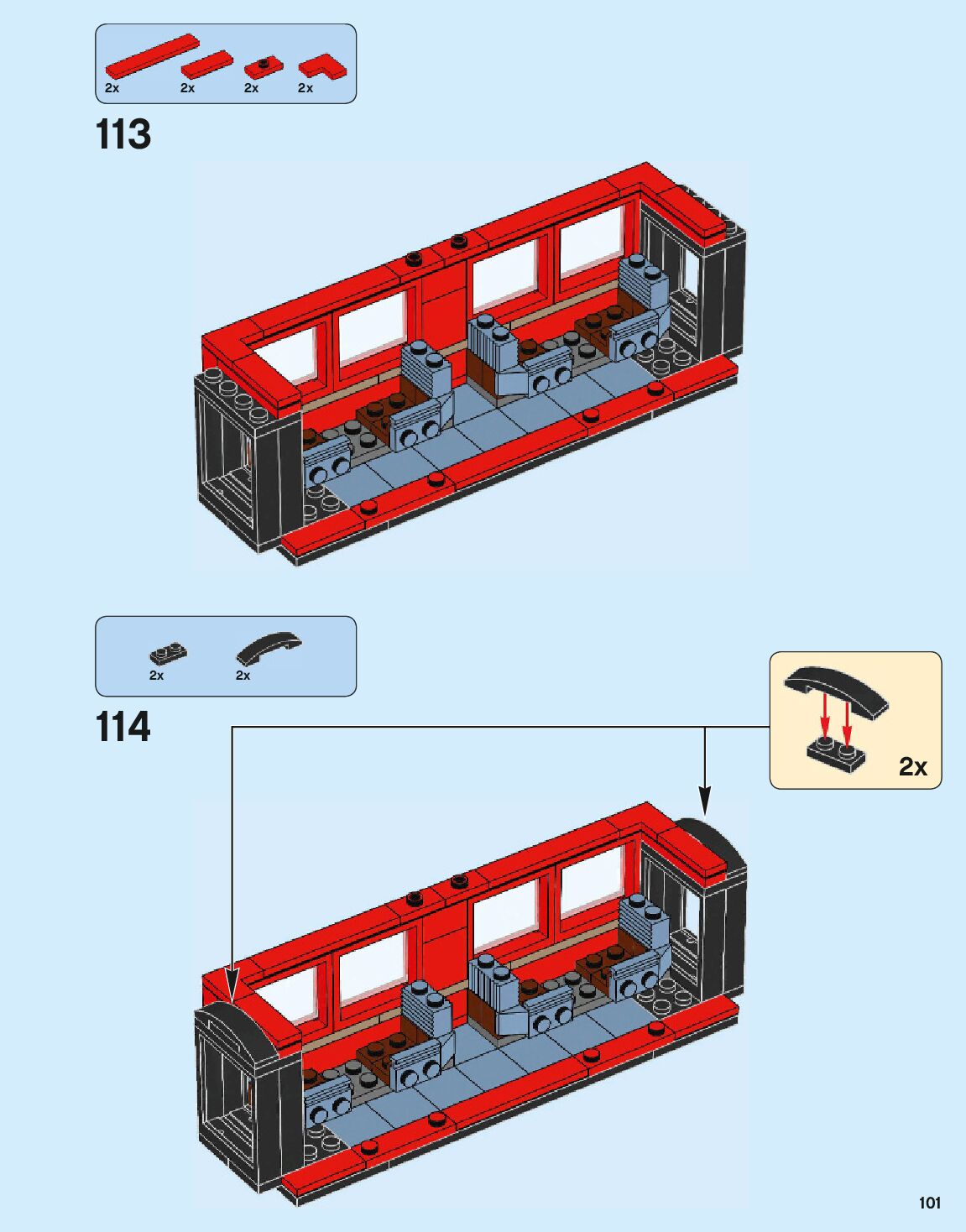 2x 2x 2x 2x

113

2x 2x

114

2x

101