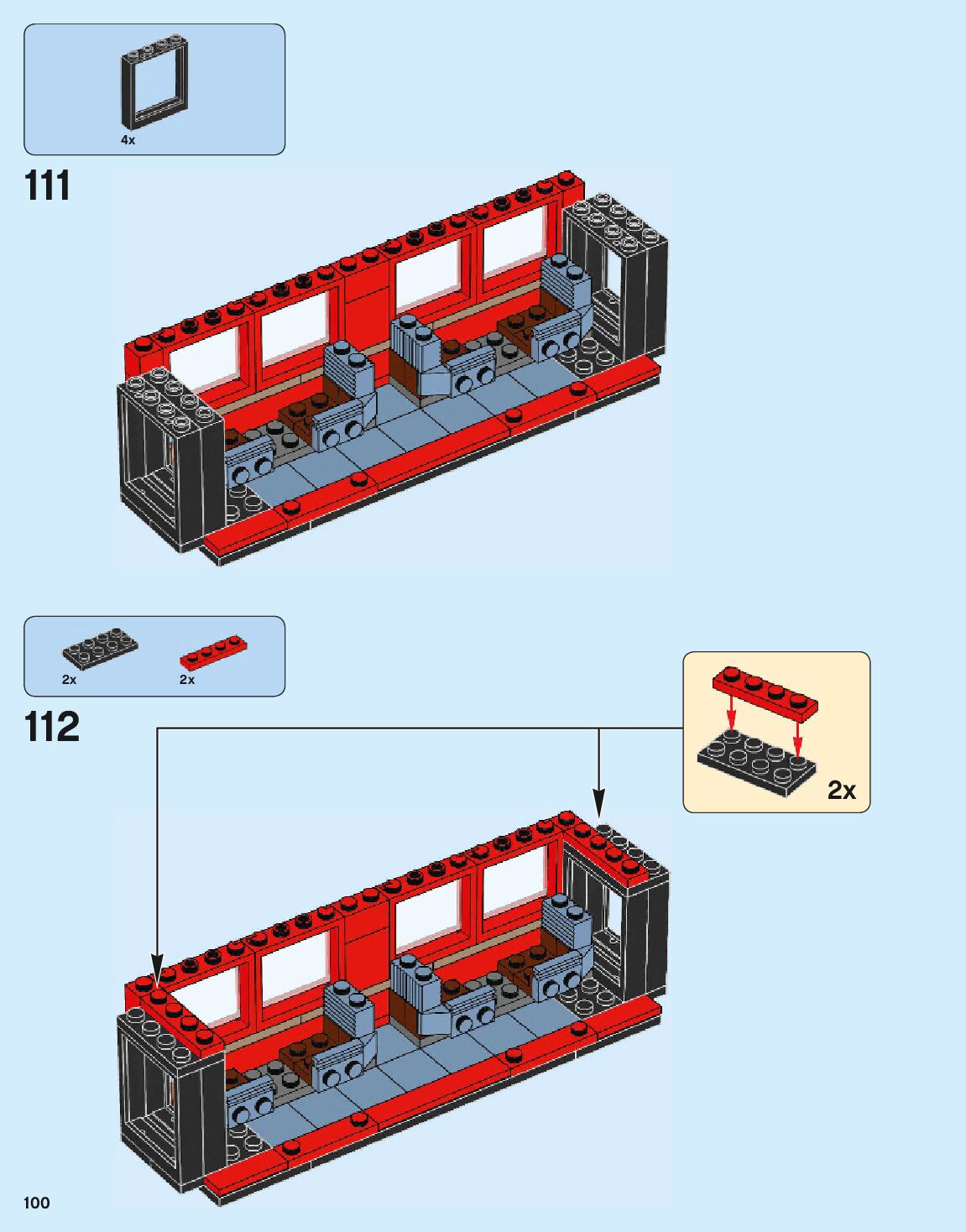 4x

111

2x
2x

112

2x

100