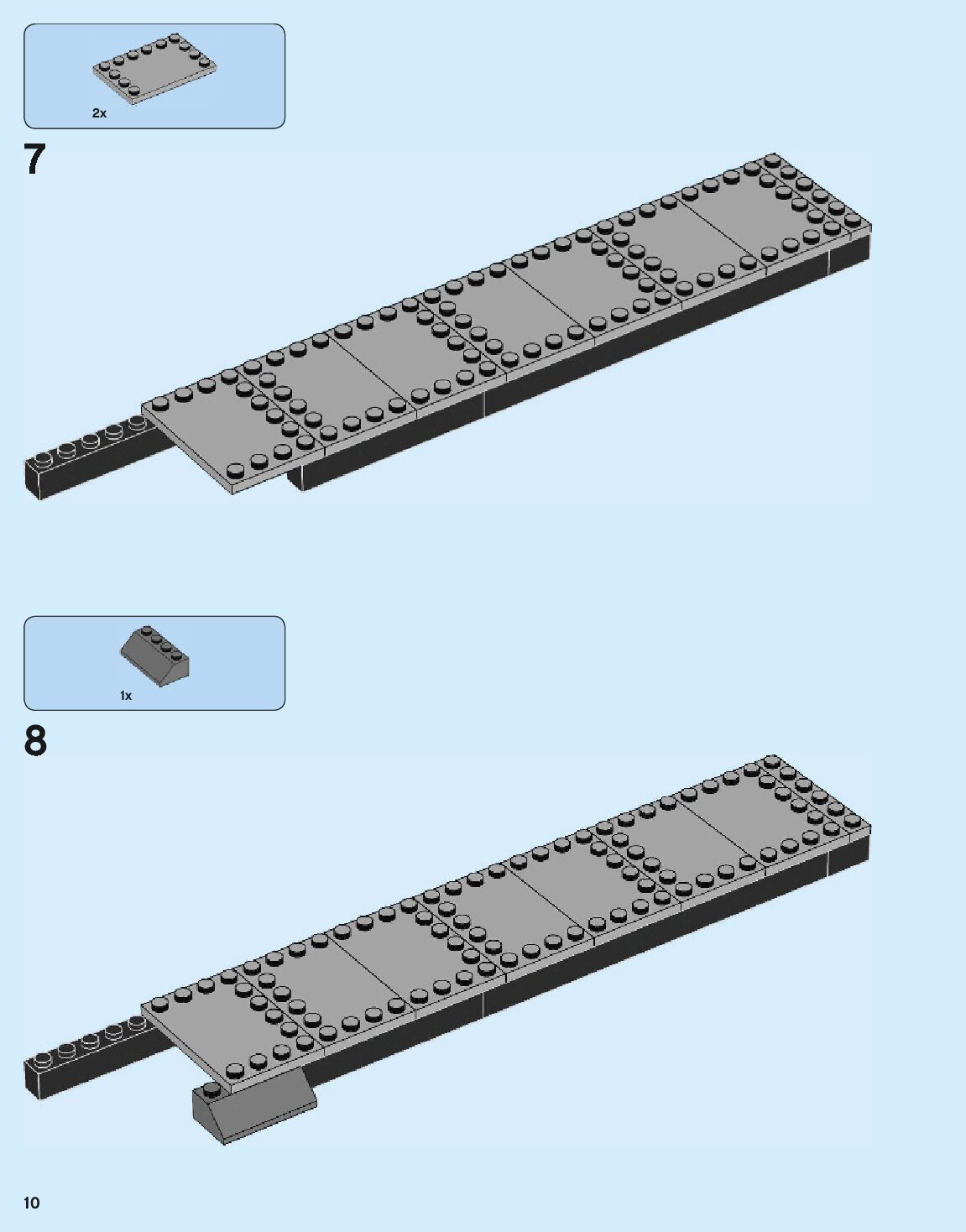 2x

7

1x

8

10