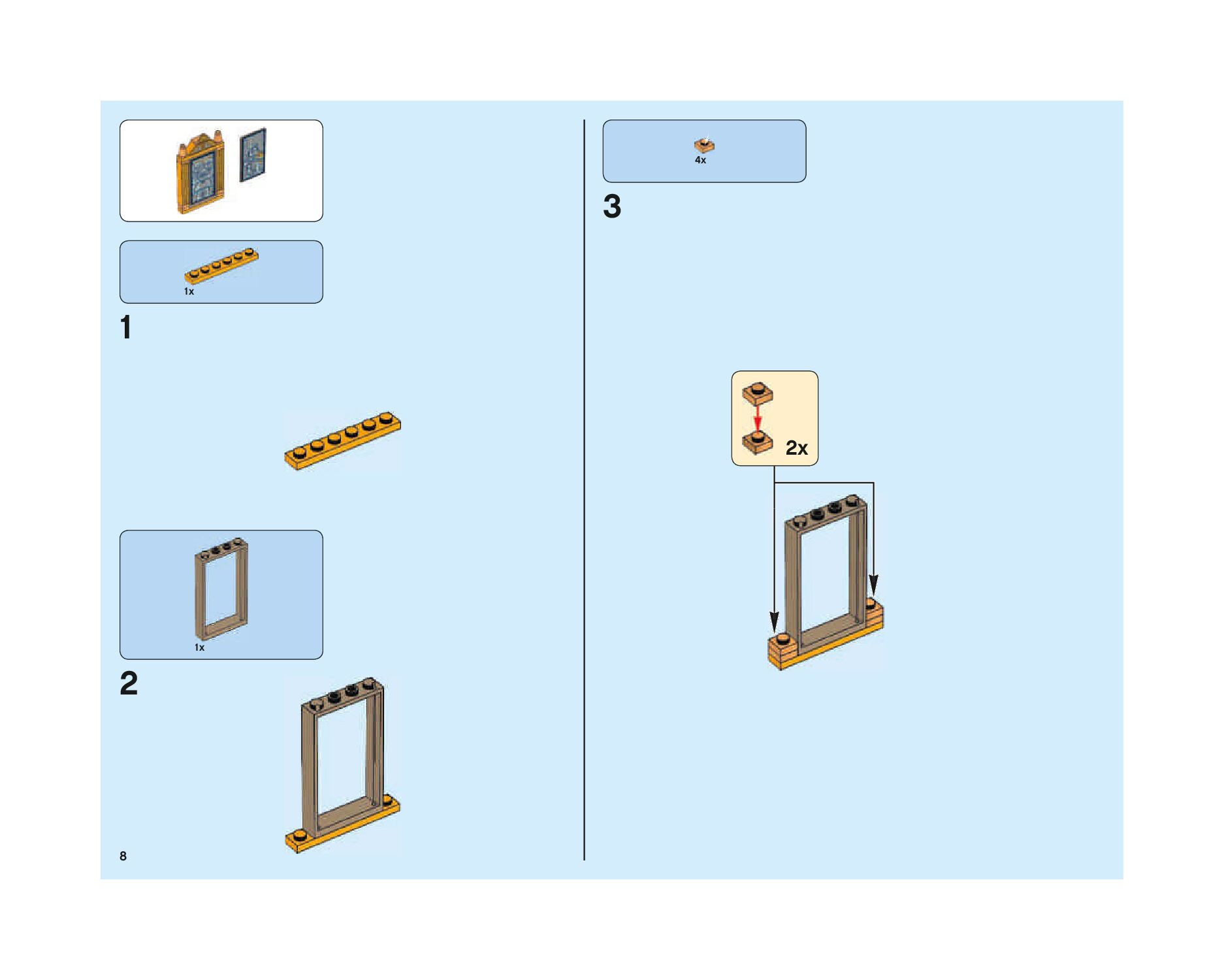 1x

1

1x

2

8

4x

3

2x