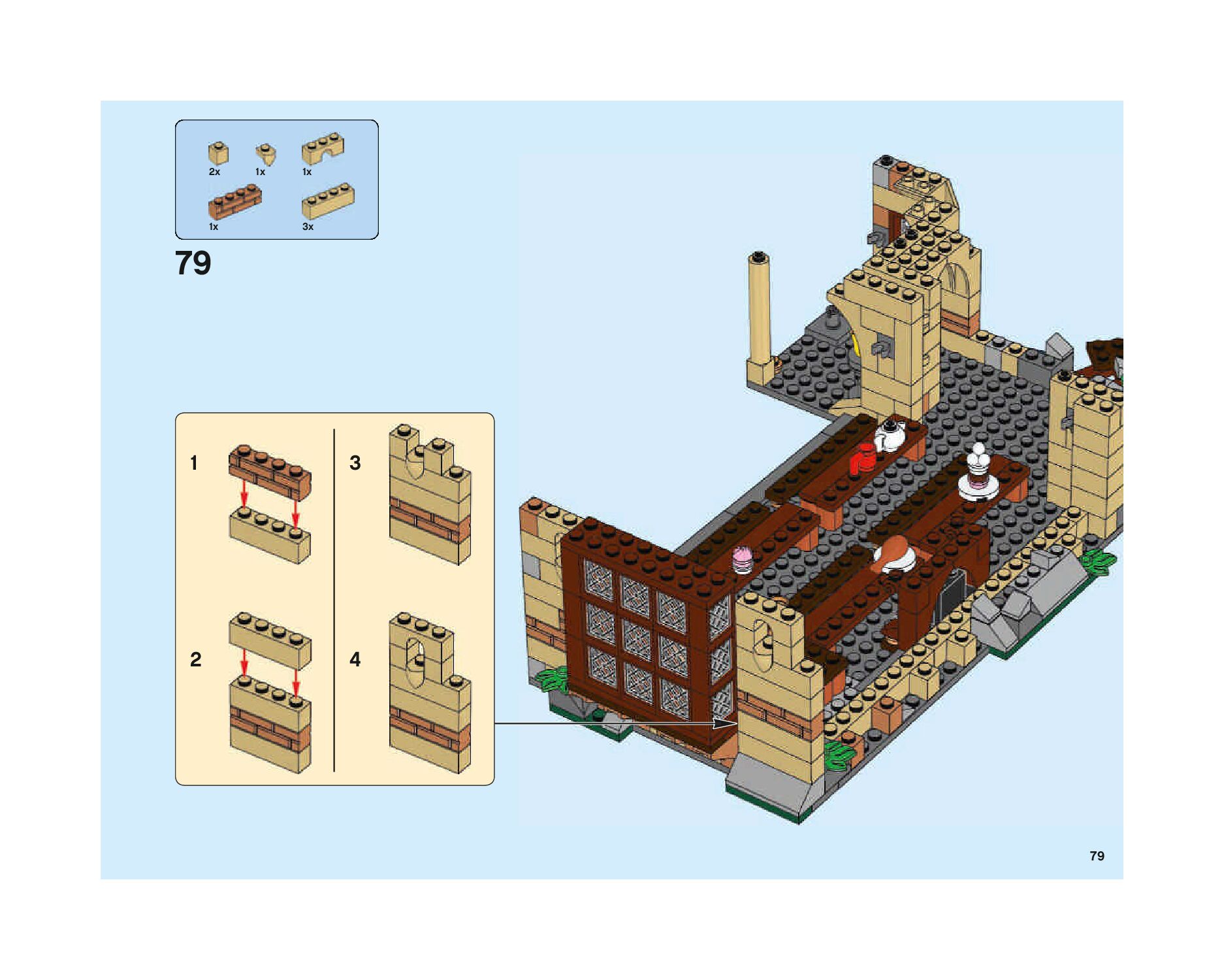 2x 1x 1x

1x 3x

79

1

2

3

4

79