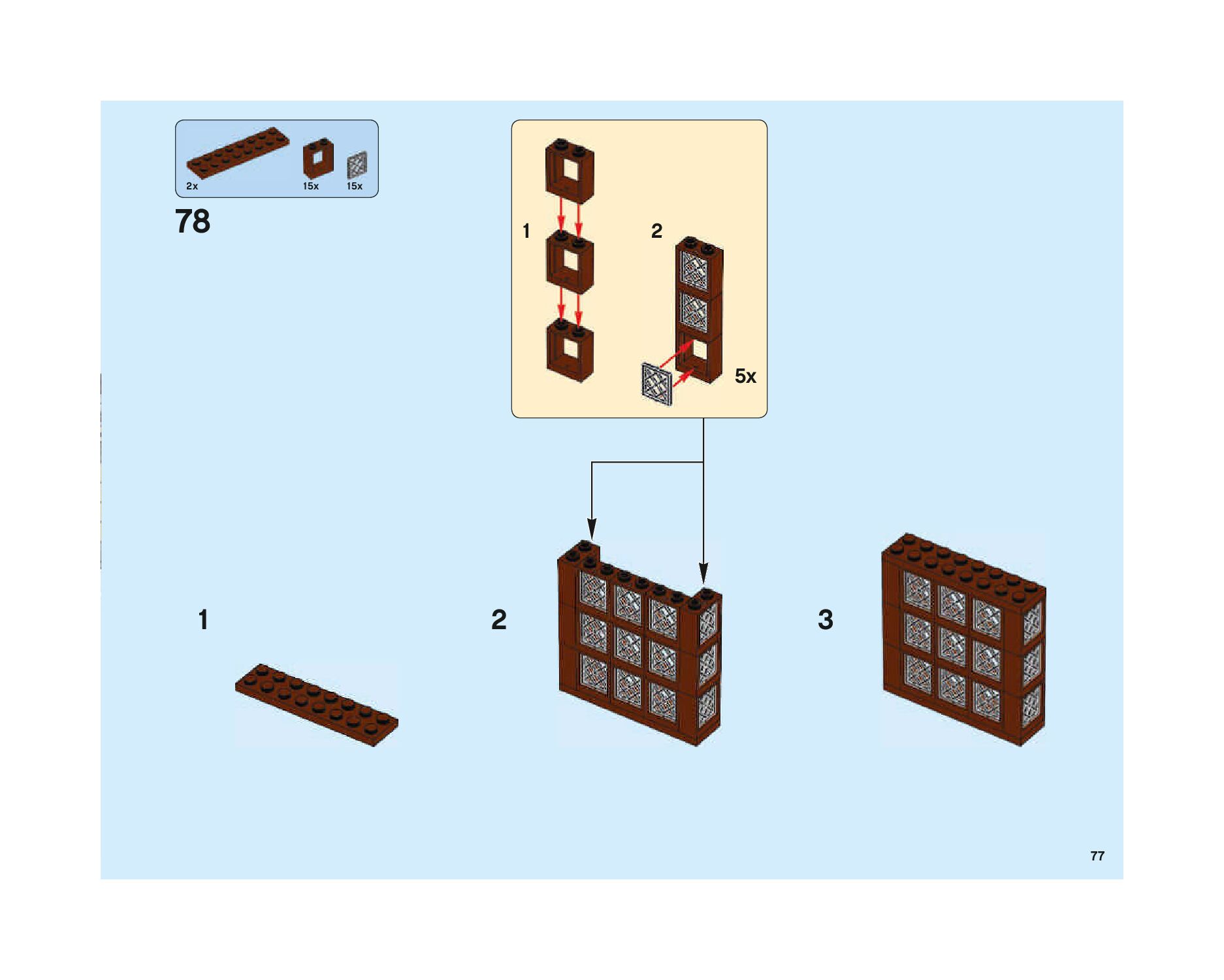 2x
15x
15x

78

1

2

5x

1

2

3

77