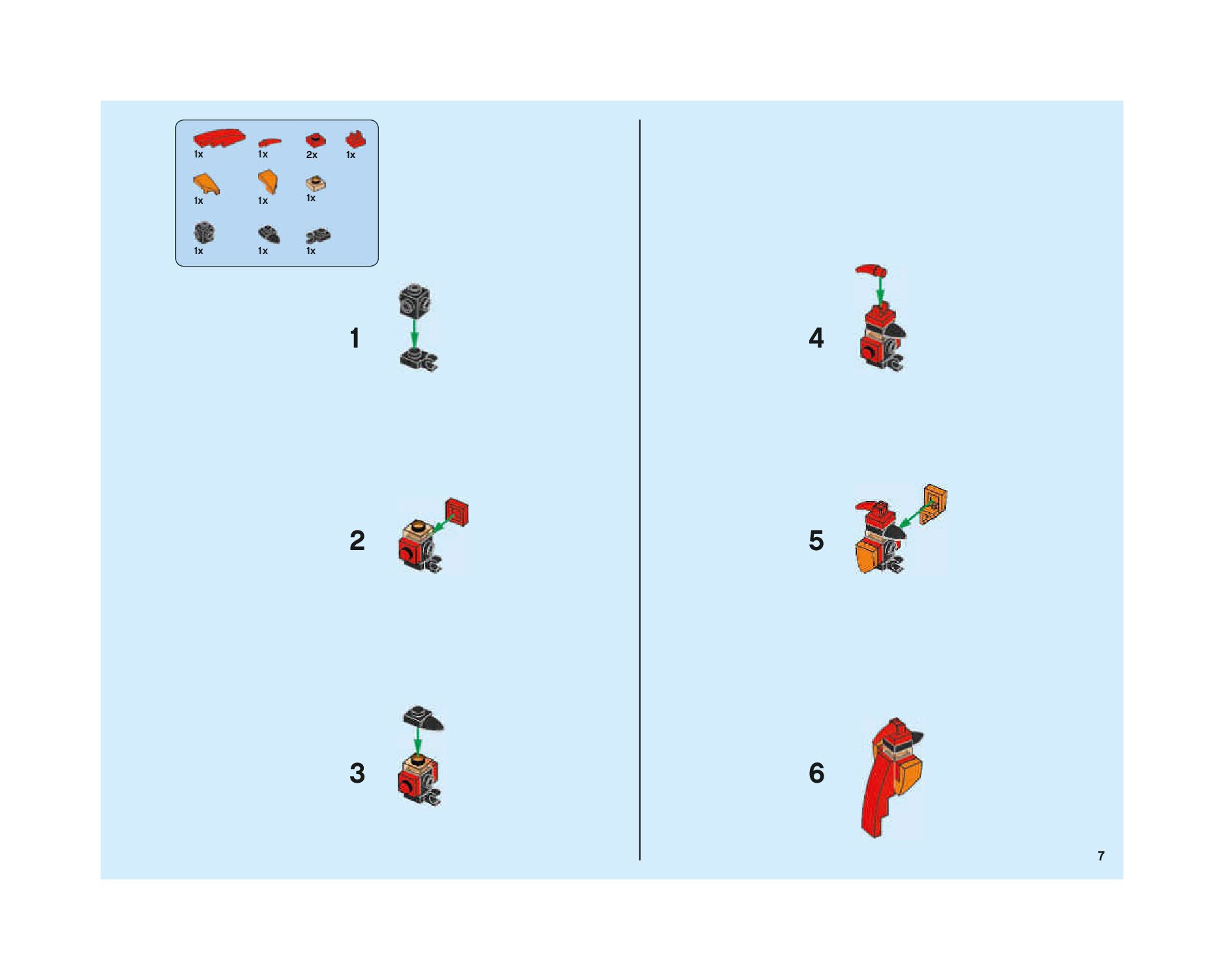 1x 1x 2x 1x
1x 1x 1x
1x 1x 1x

1

2

3

4

5

6

7