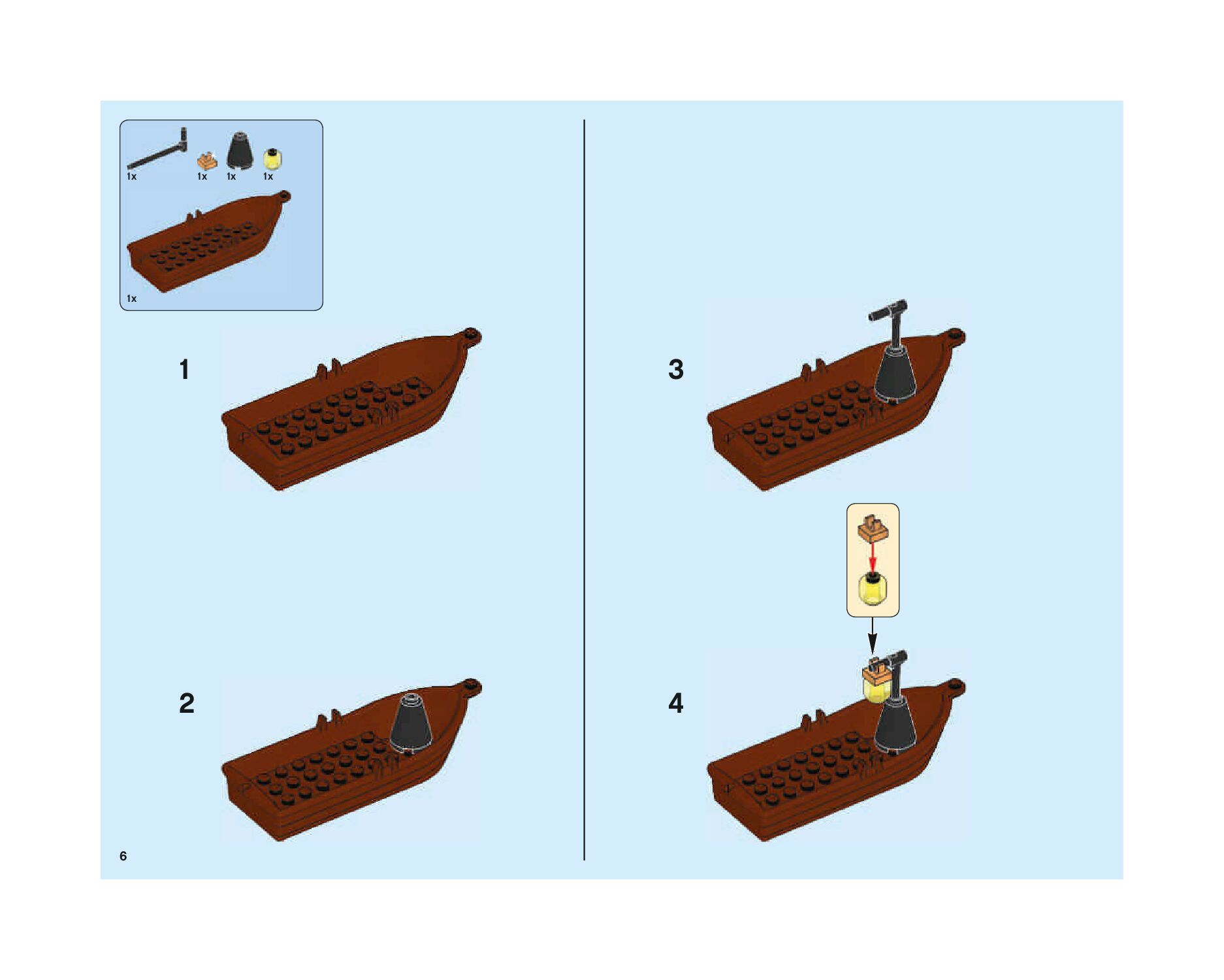 1x 1x 1x 1x

1x

1

2

3

4

6