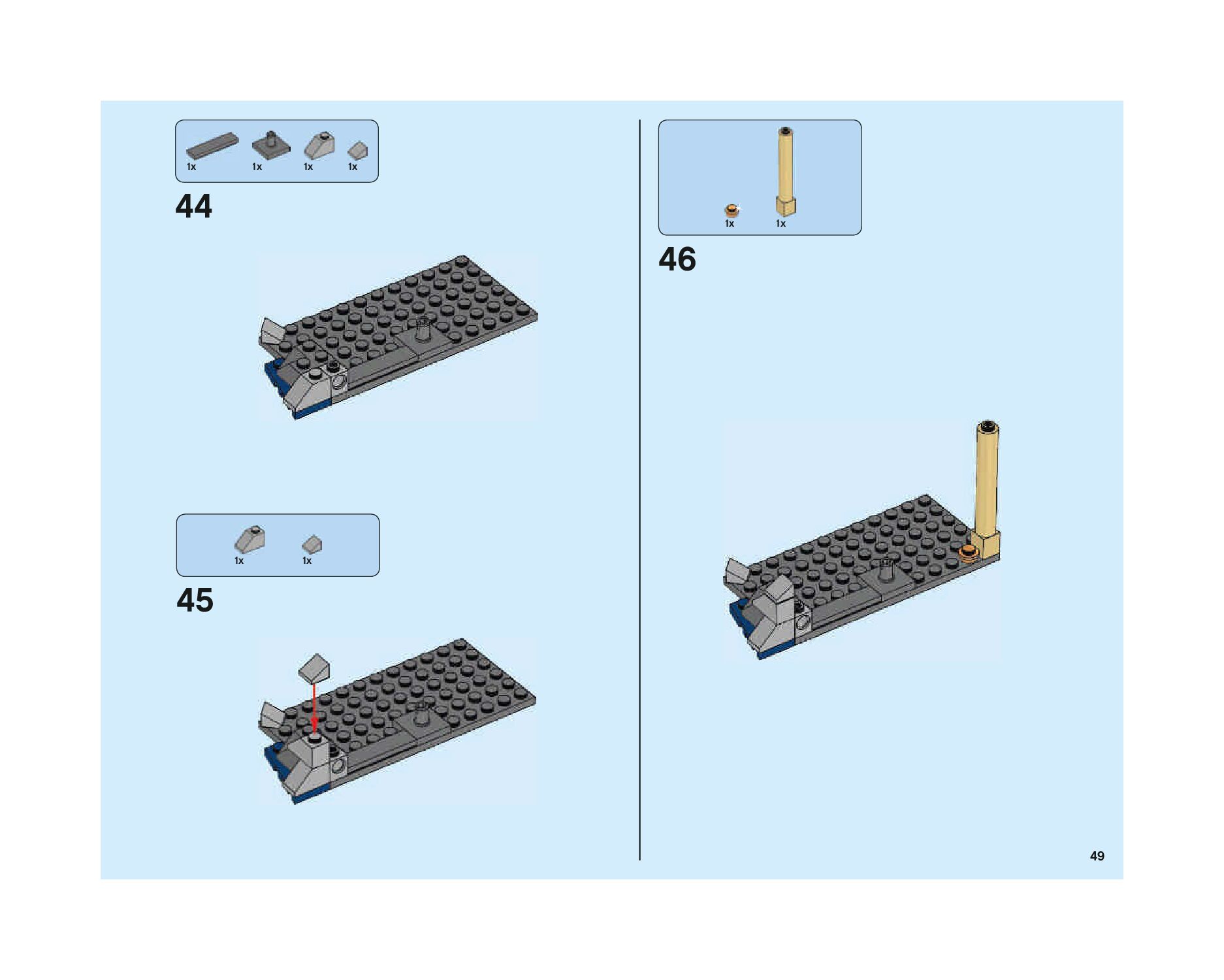 1x 1x 1x 1x

44

1x 1x

45

1x 1x

46

49