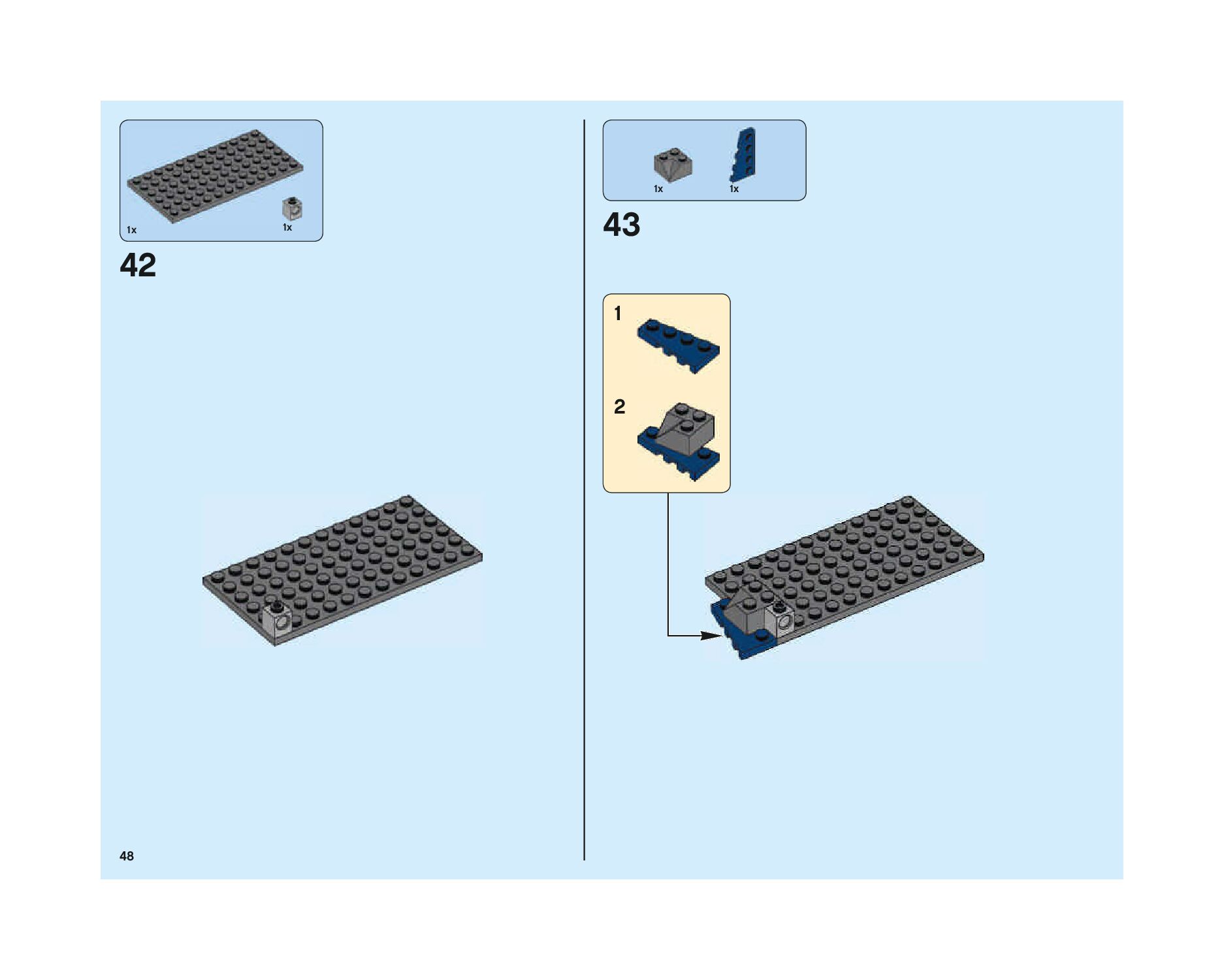 1x
1x

42

48

1x
1x

43

1

2