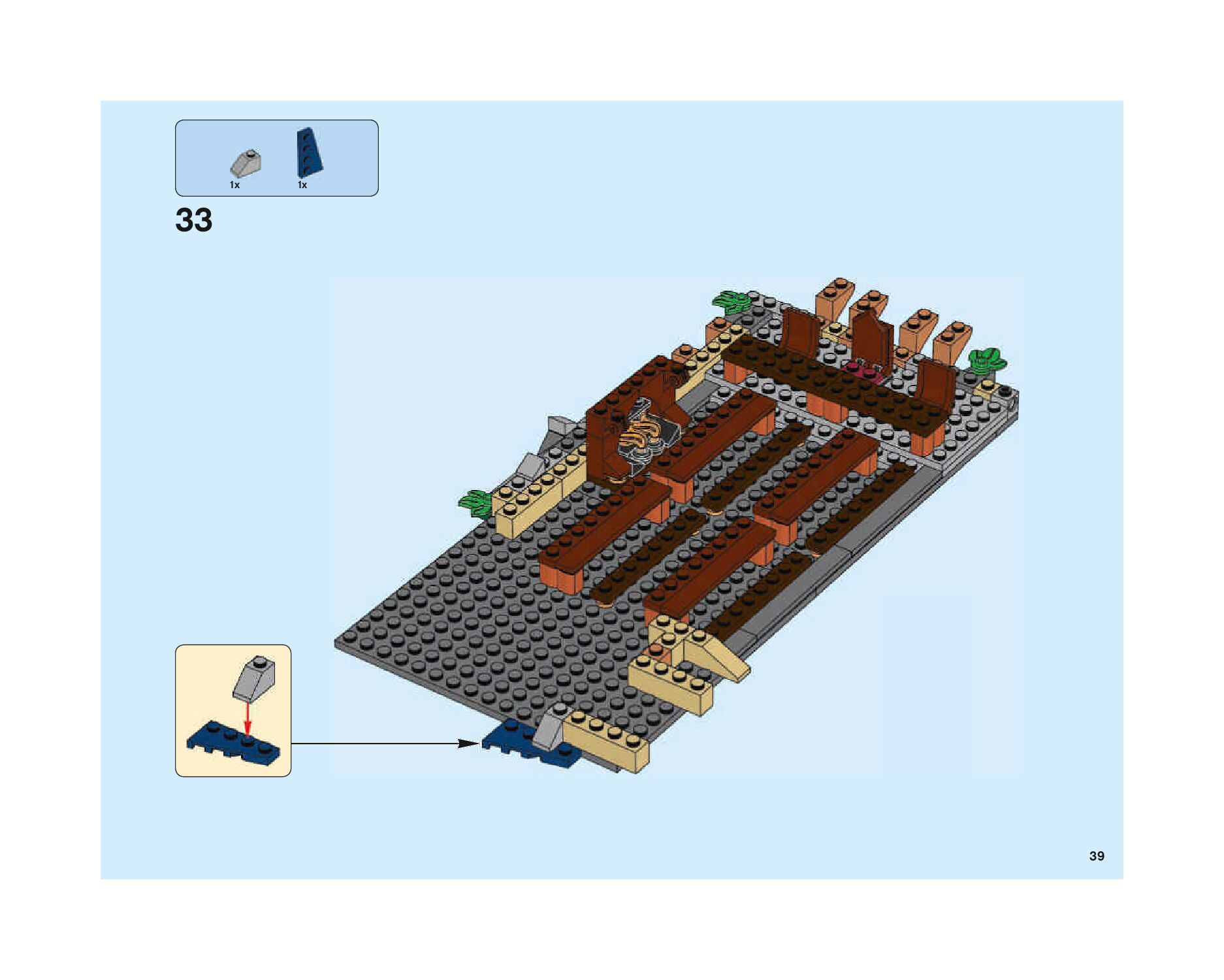 1x 1x

33

39