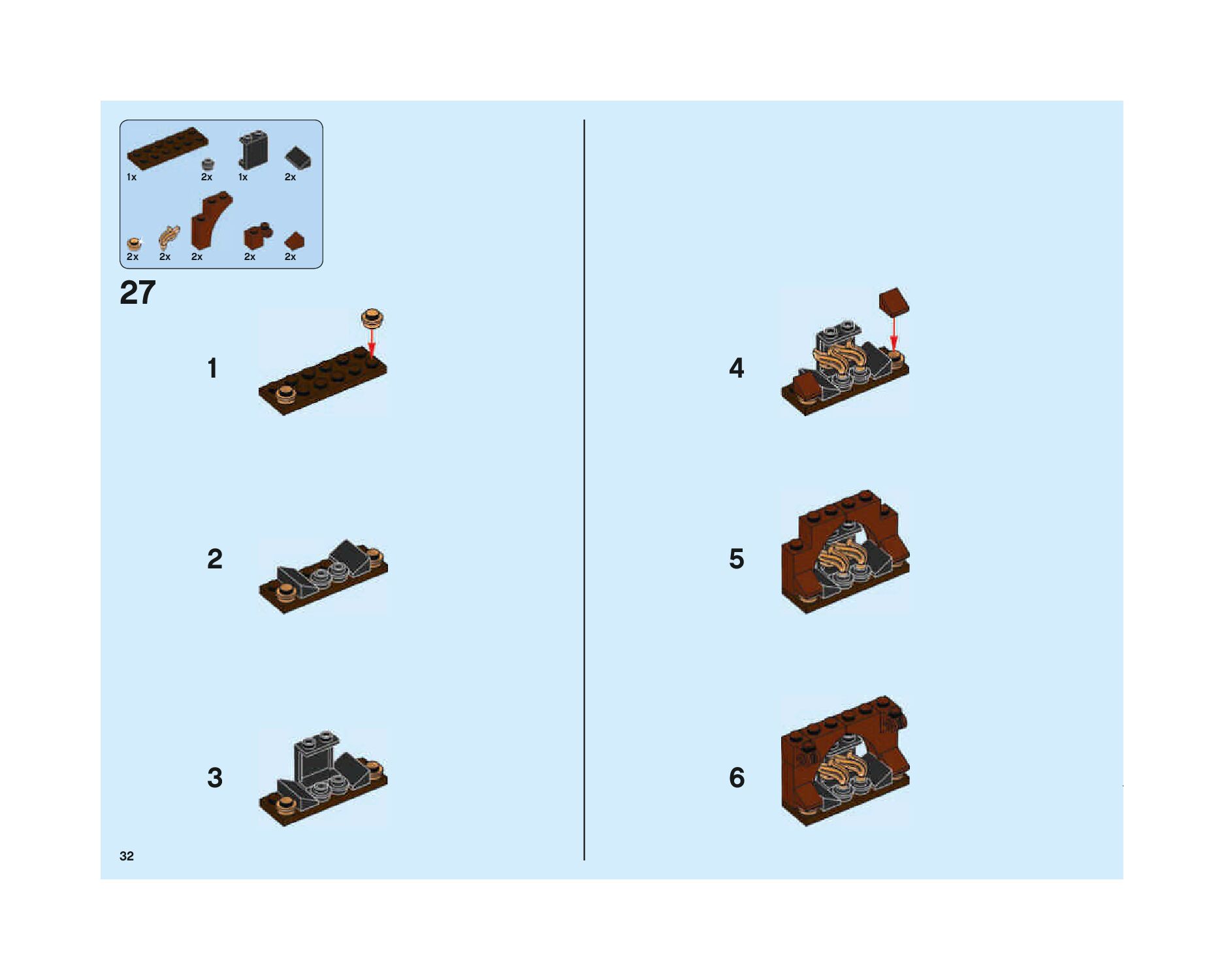 1x 2x 1x 2x

2x 2x 2x 2x 2x

27

1

2

3

4

5

6

32