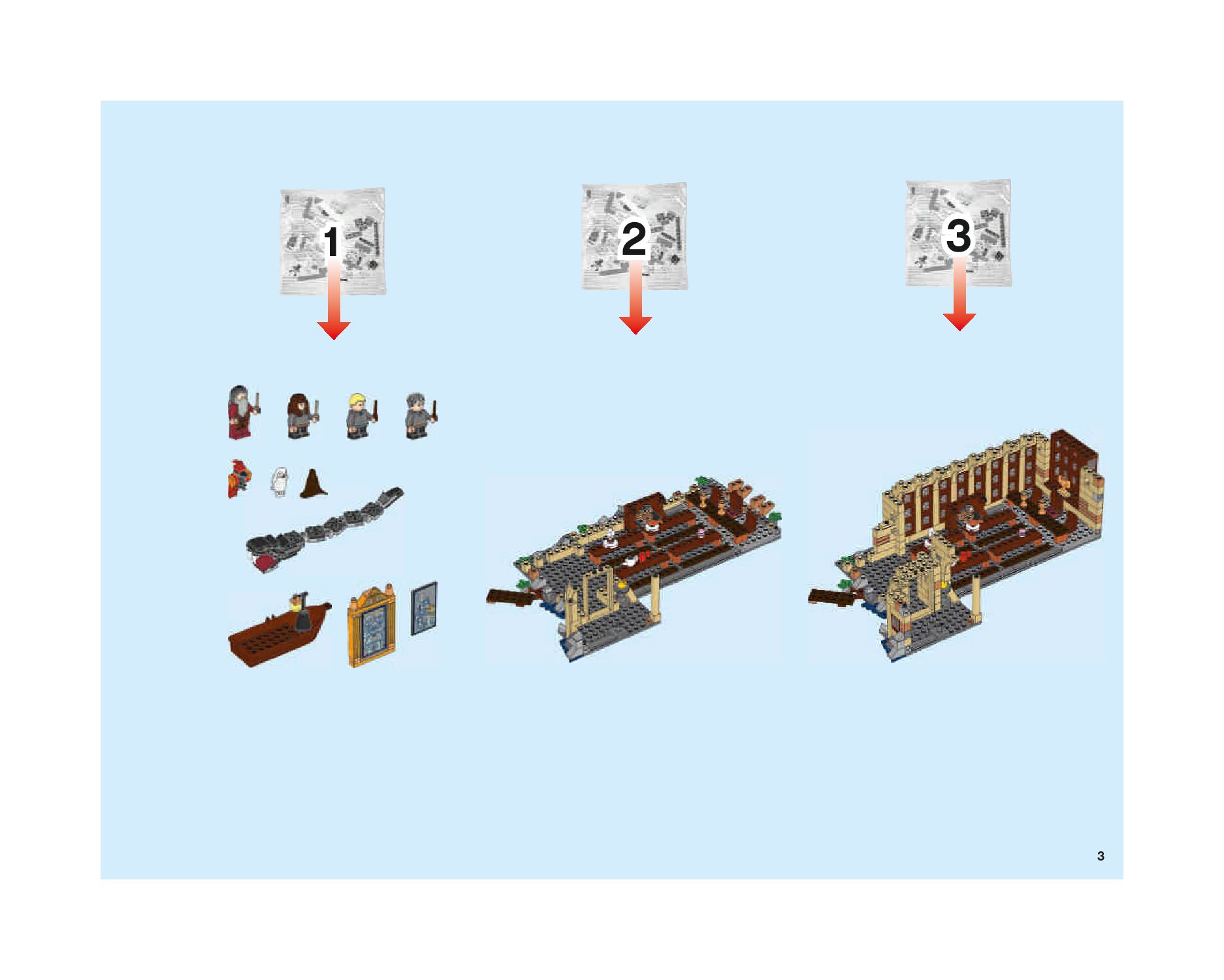 1

2

3

3