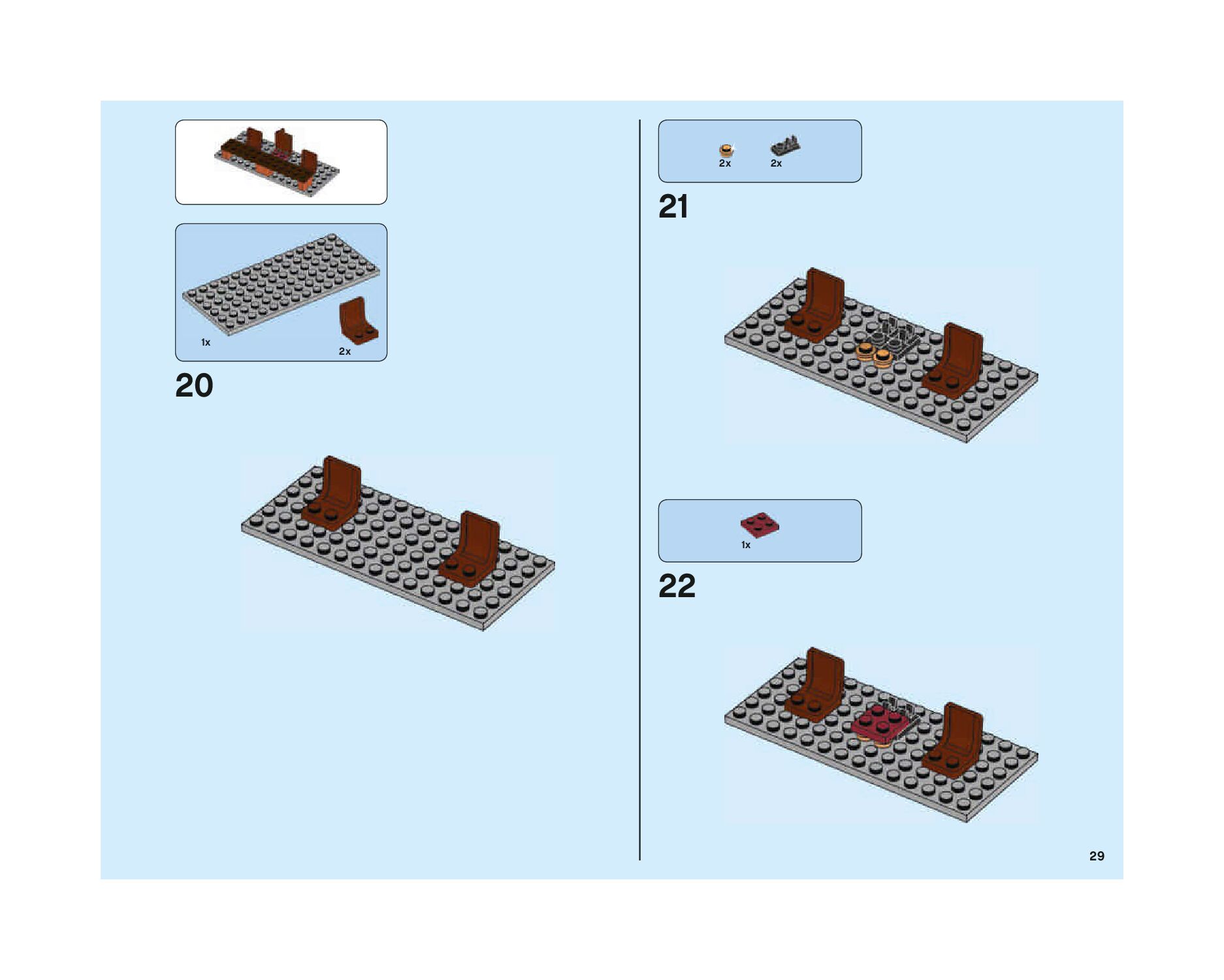 1x

2x

20

2x 2x

21

1x

22

29