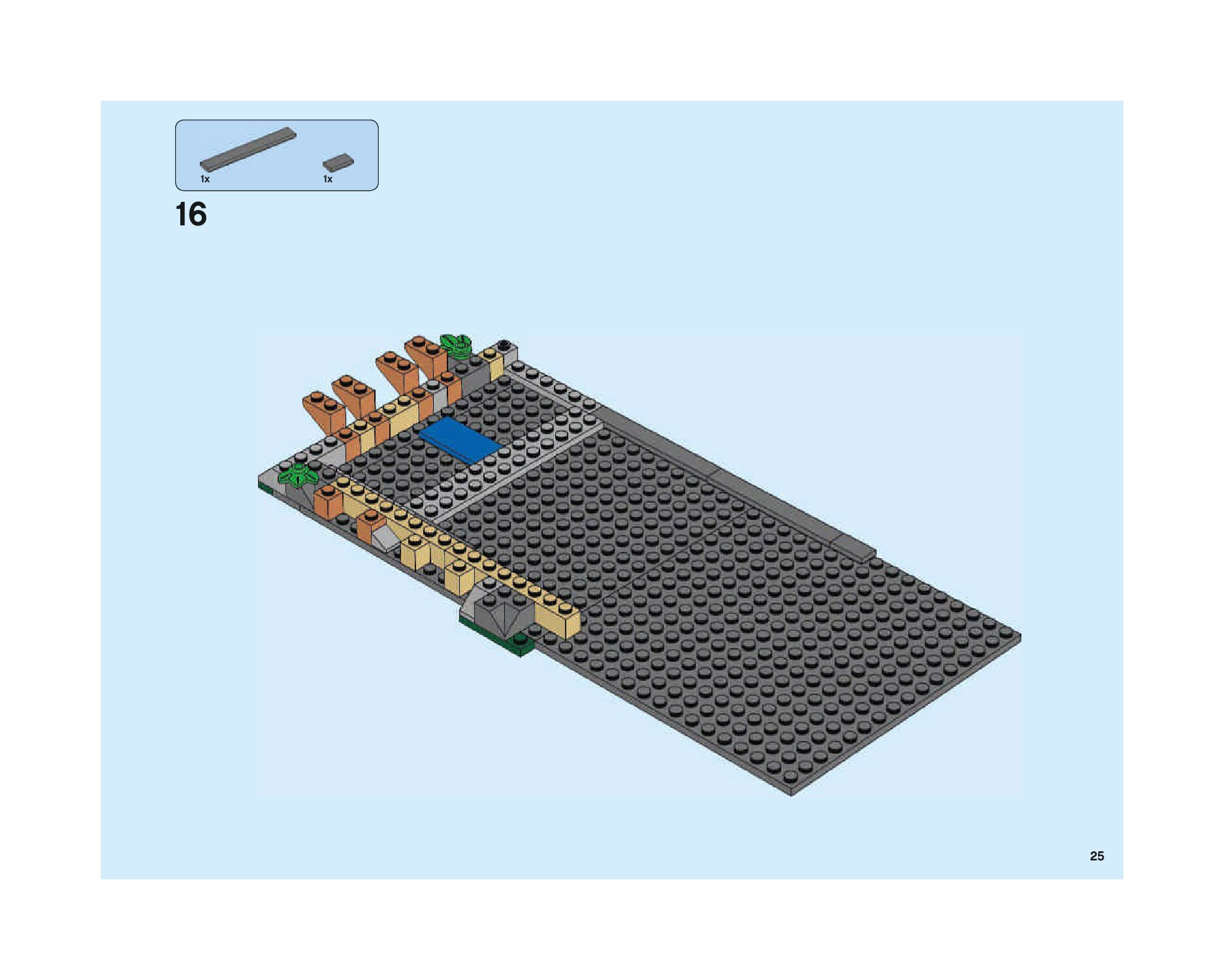 1x 1x

16

25