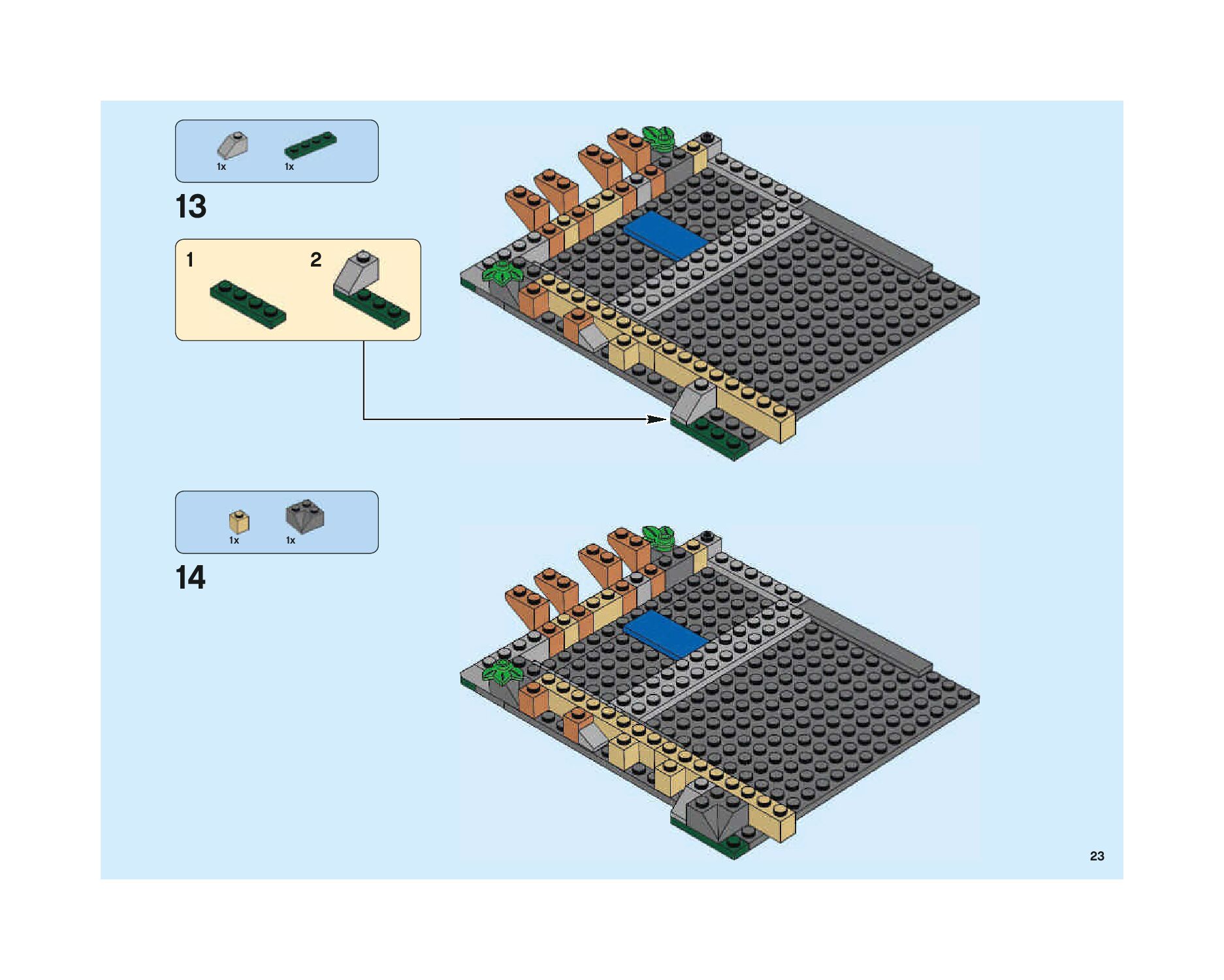 1x 1x

13

1 2

1x 1x

14

23