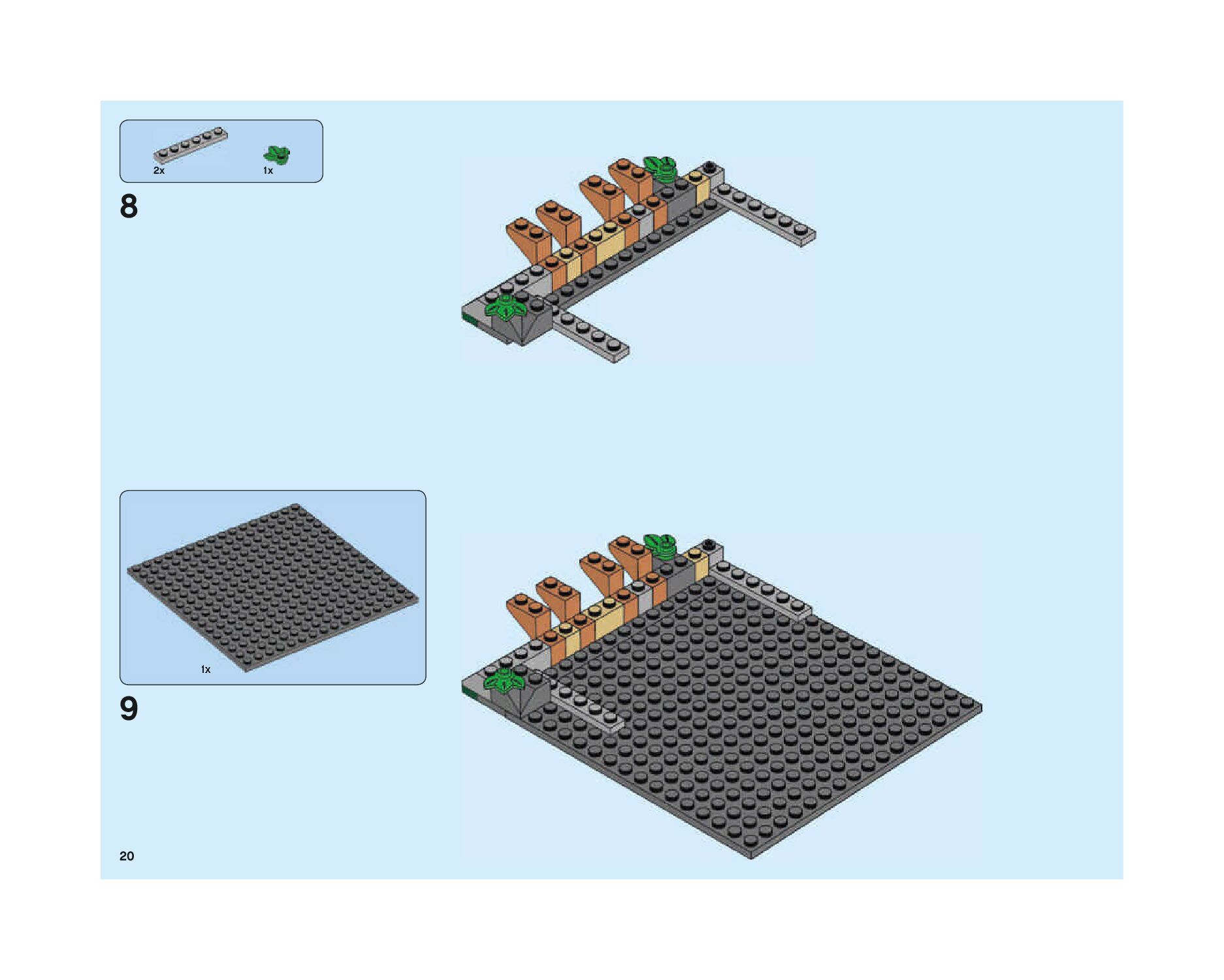 2x
1x

8

1x

9

20