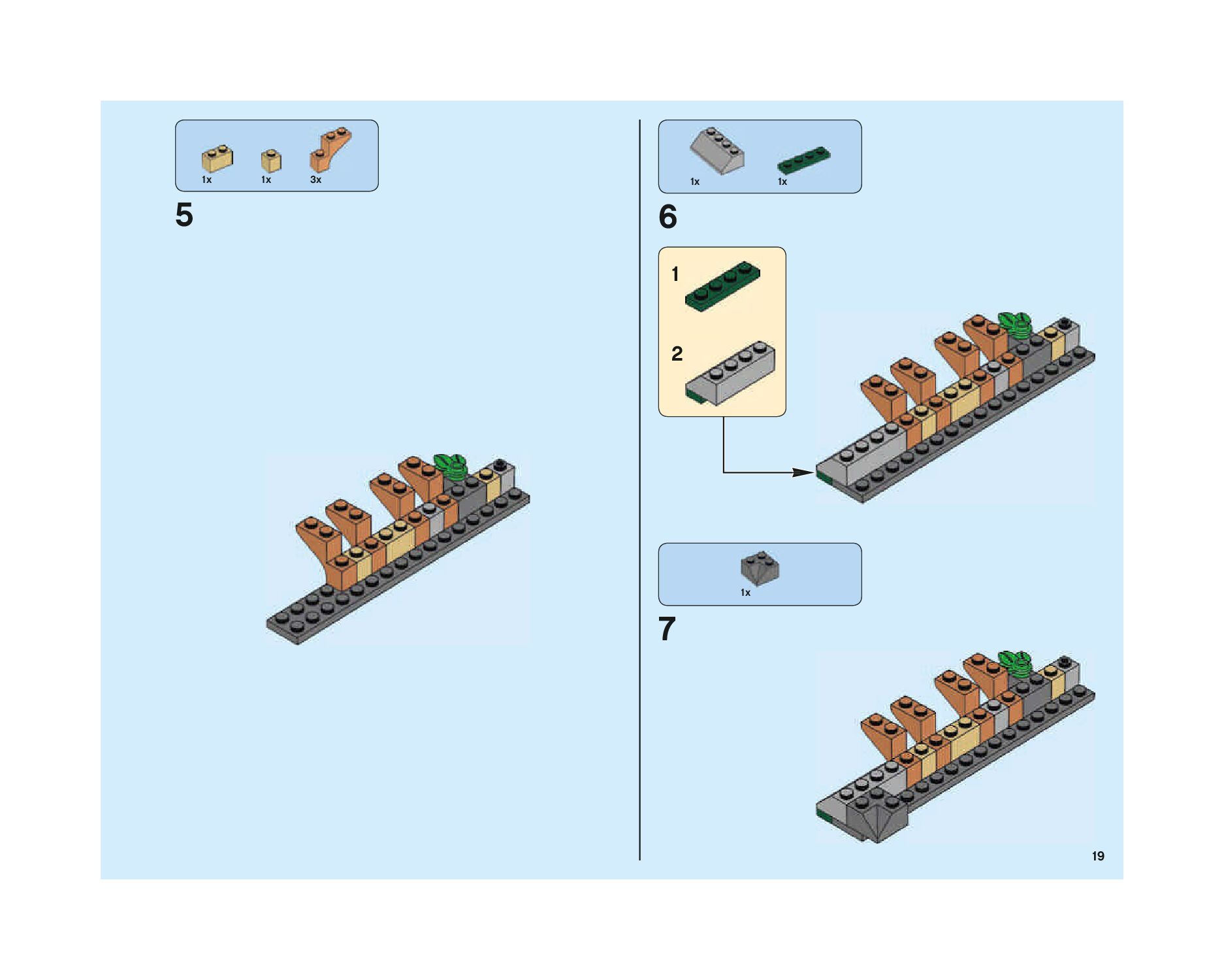 1x 1x 3x

5

1x 1x

6

1

2

1x

7

19