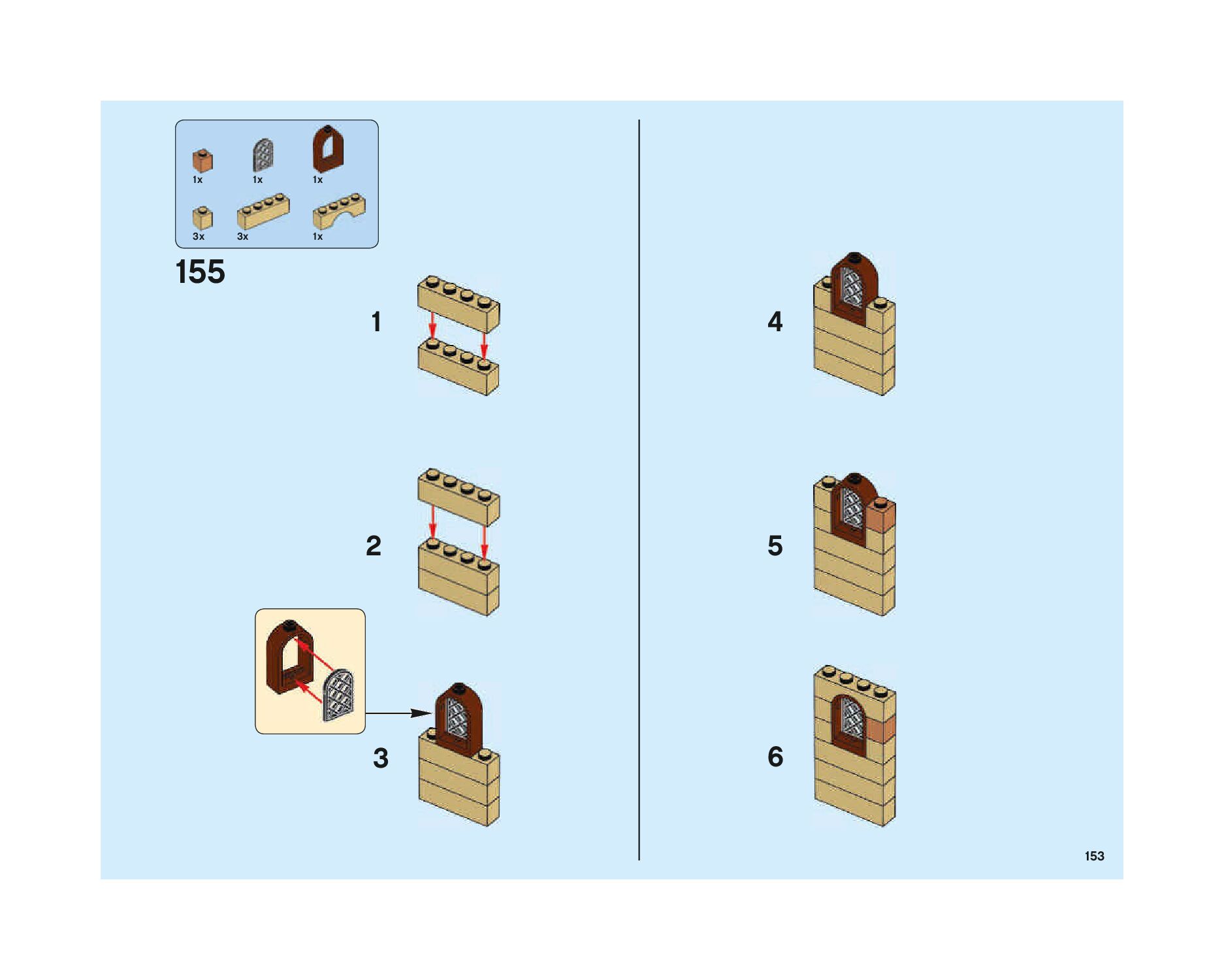 1x
1x
1x
3x
3x
1x

155

1

2

3

4

5

6

153