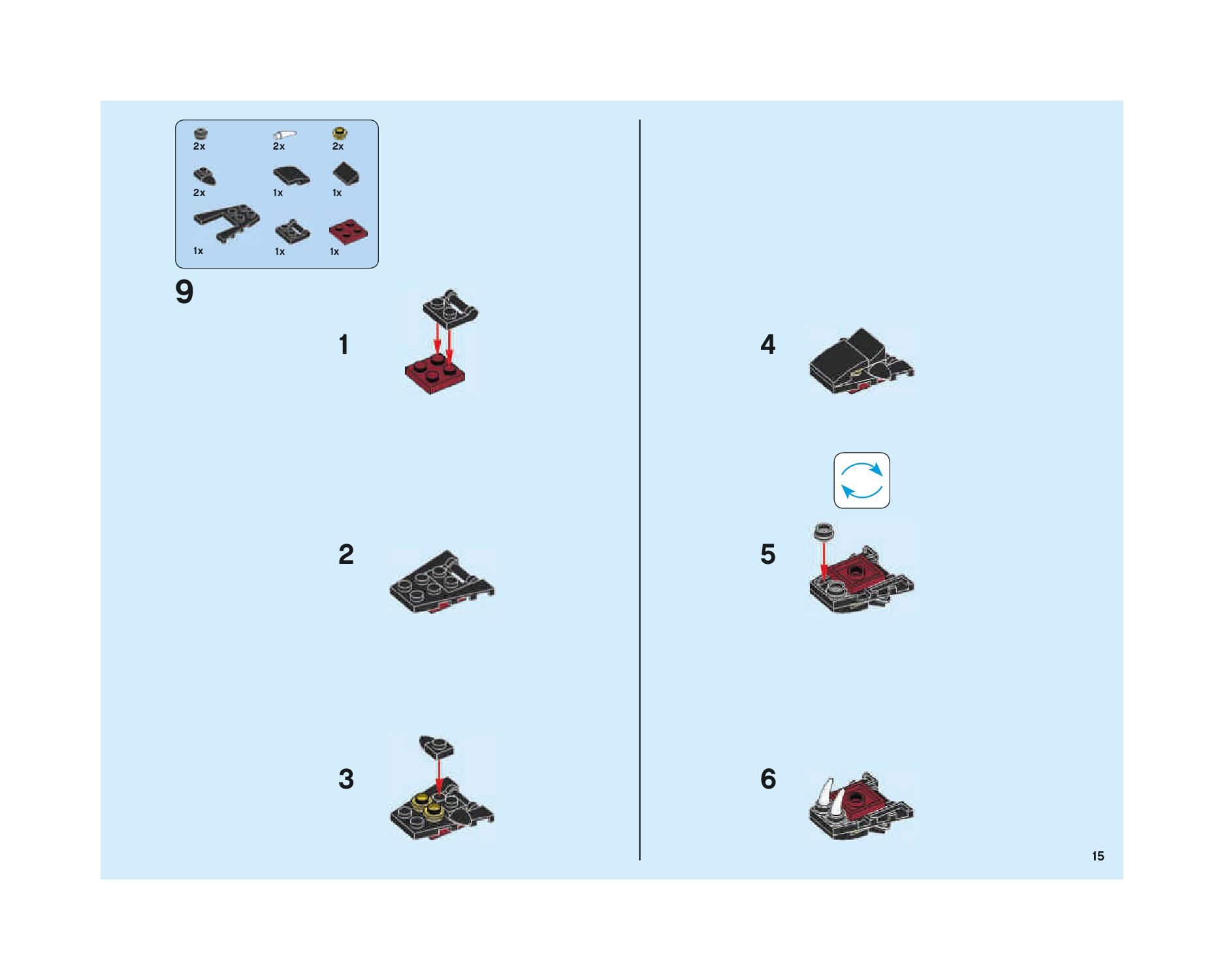 2x
2x
2x
2x
1x
1x
1x
1x
1x

9

1

2

3

4

5

6

15