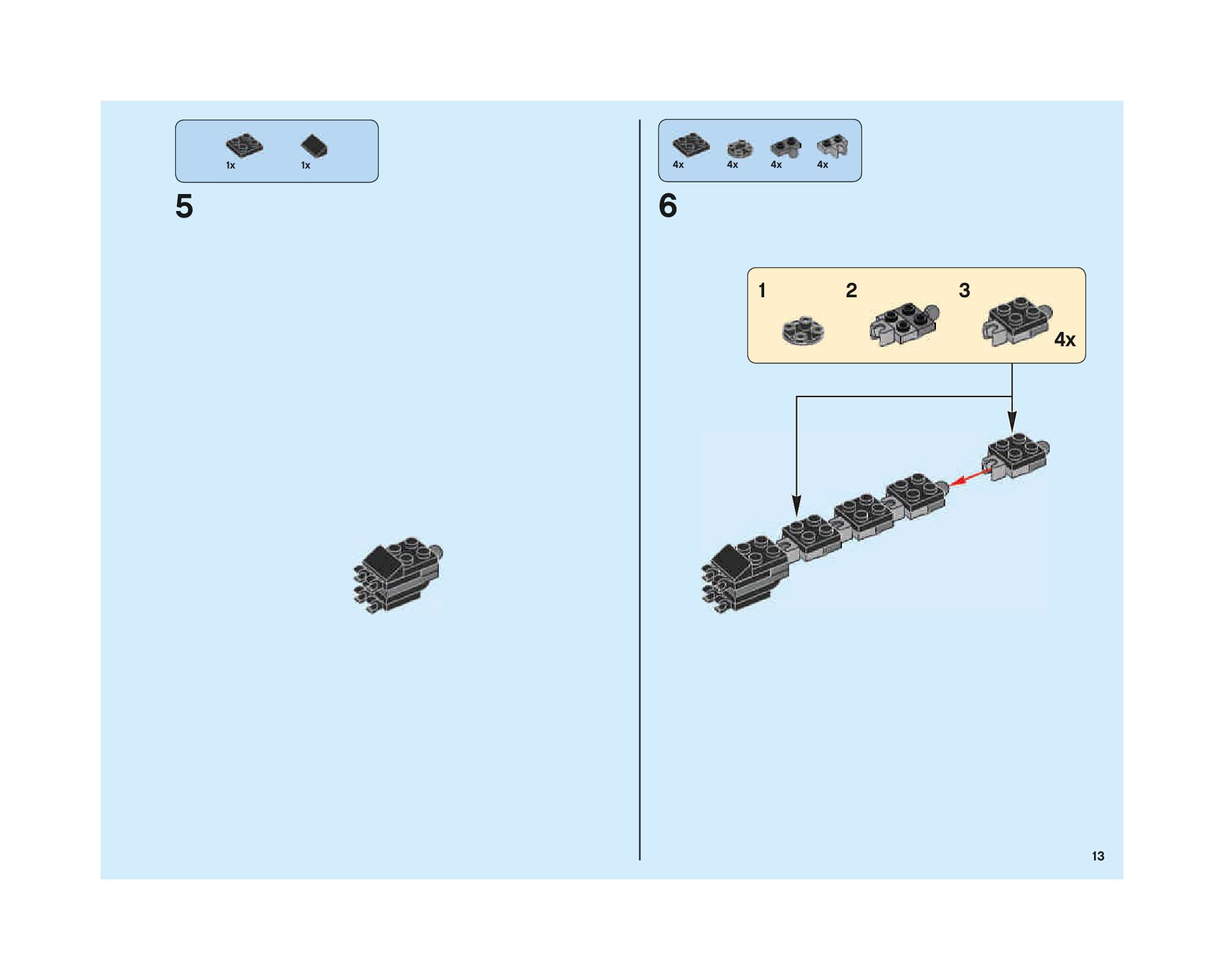 1x 1x

5

4x 4x 4x 4x

6

1 2 3

4x

13