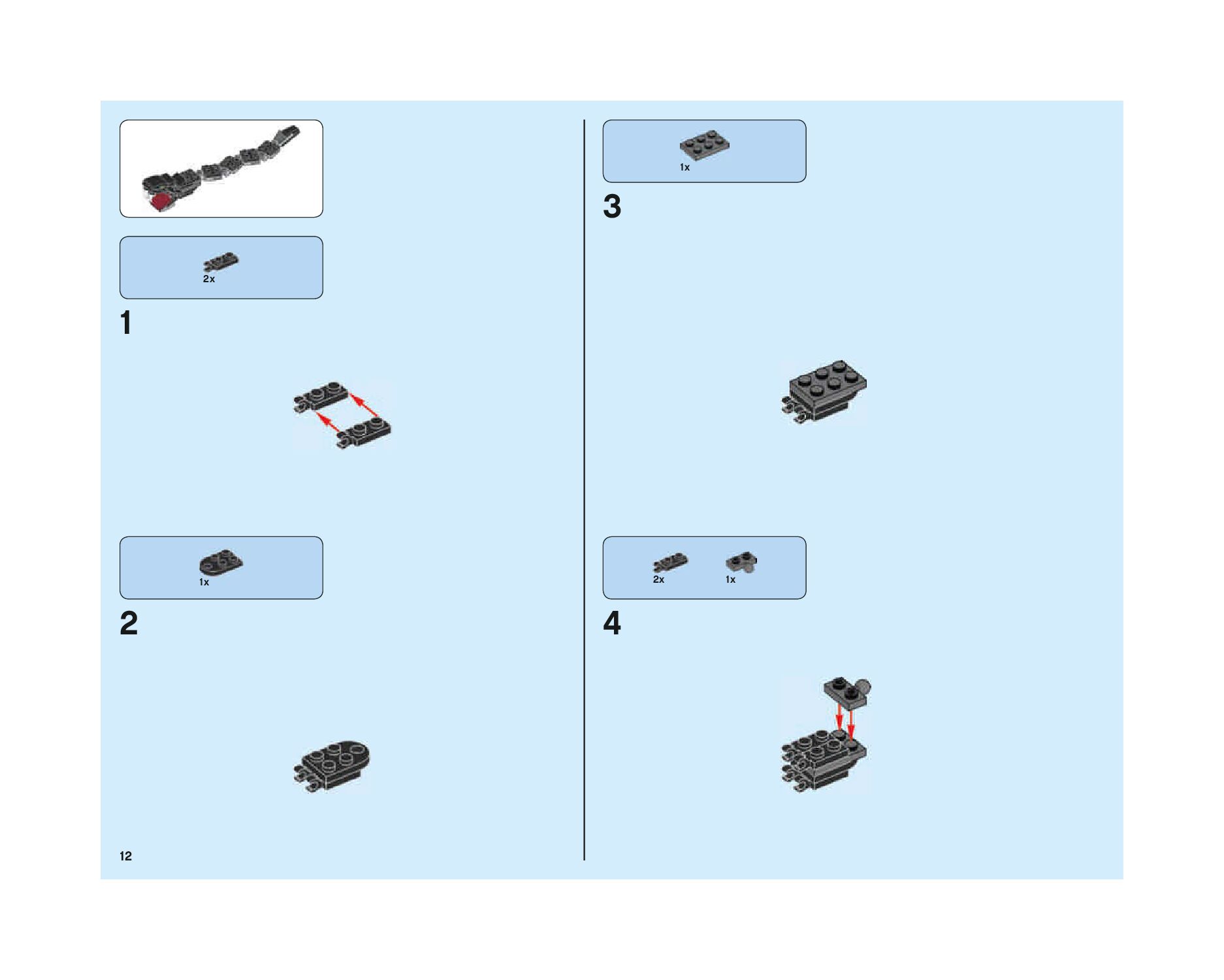 2x

1

1x

2

12

1x

3

2x

1x

4