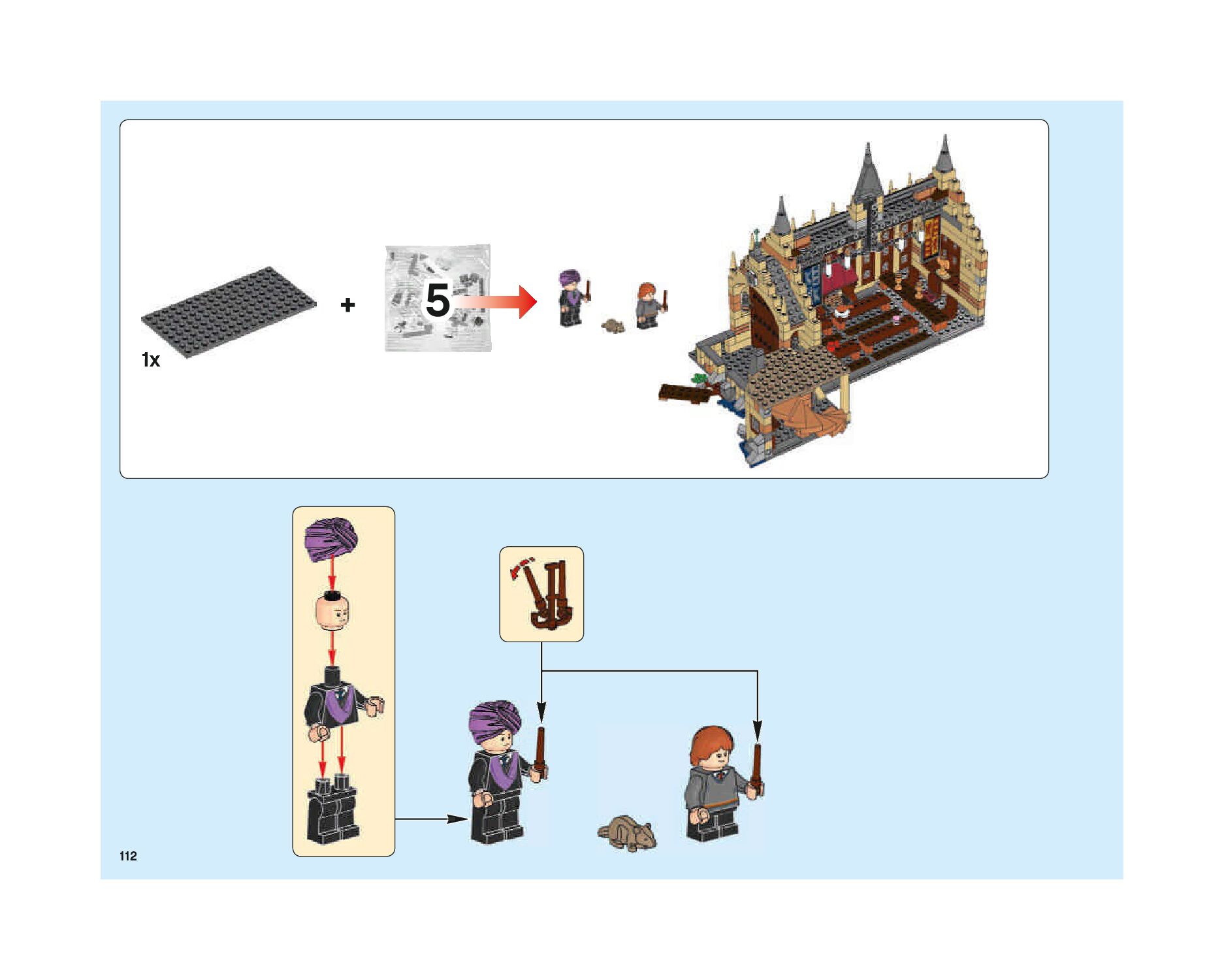 1x

+

5

112