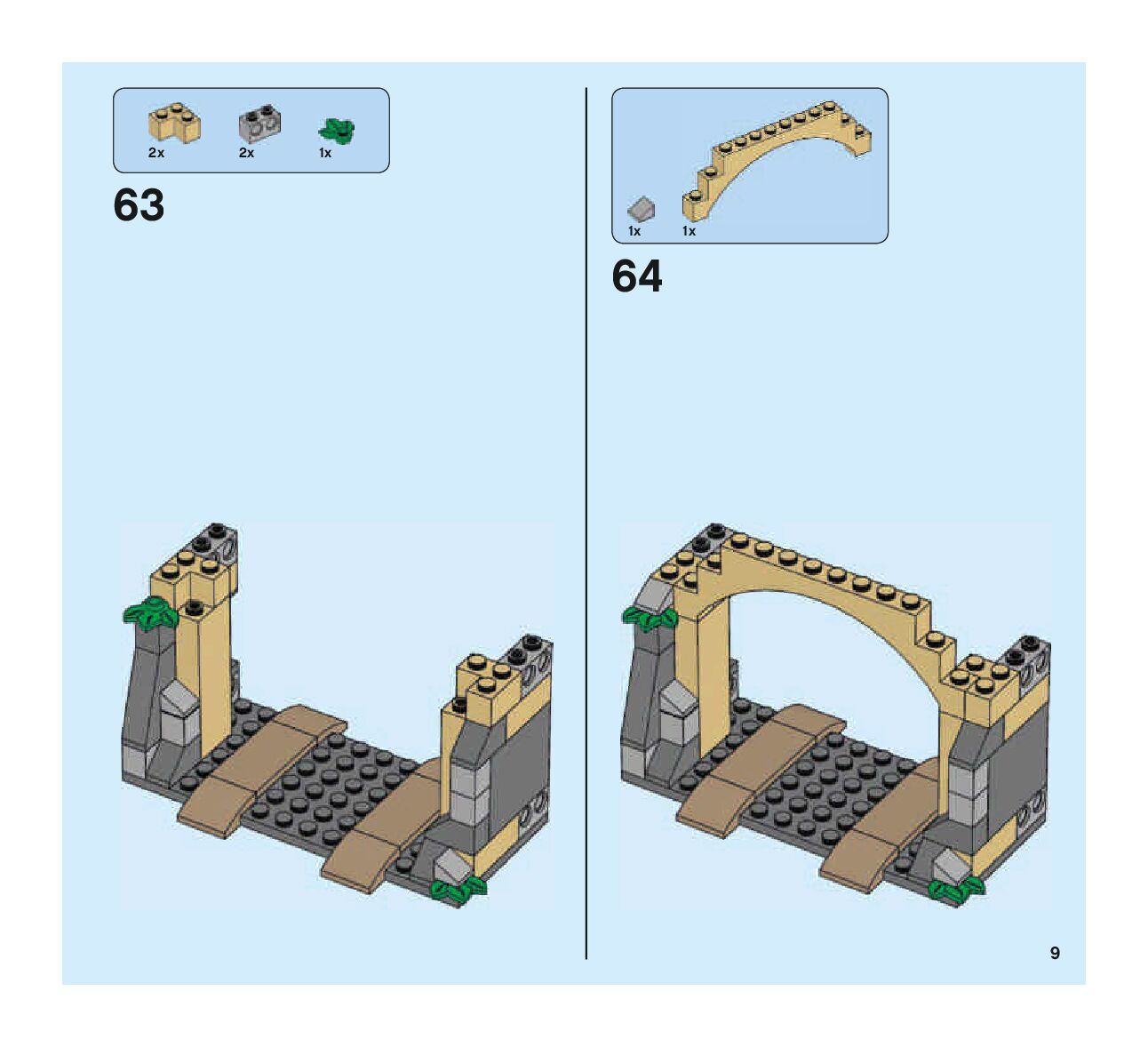 2x 2x 1x

63

1x 1x

64

9