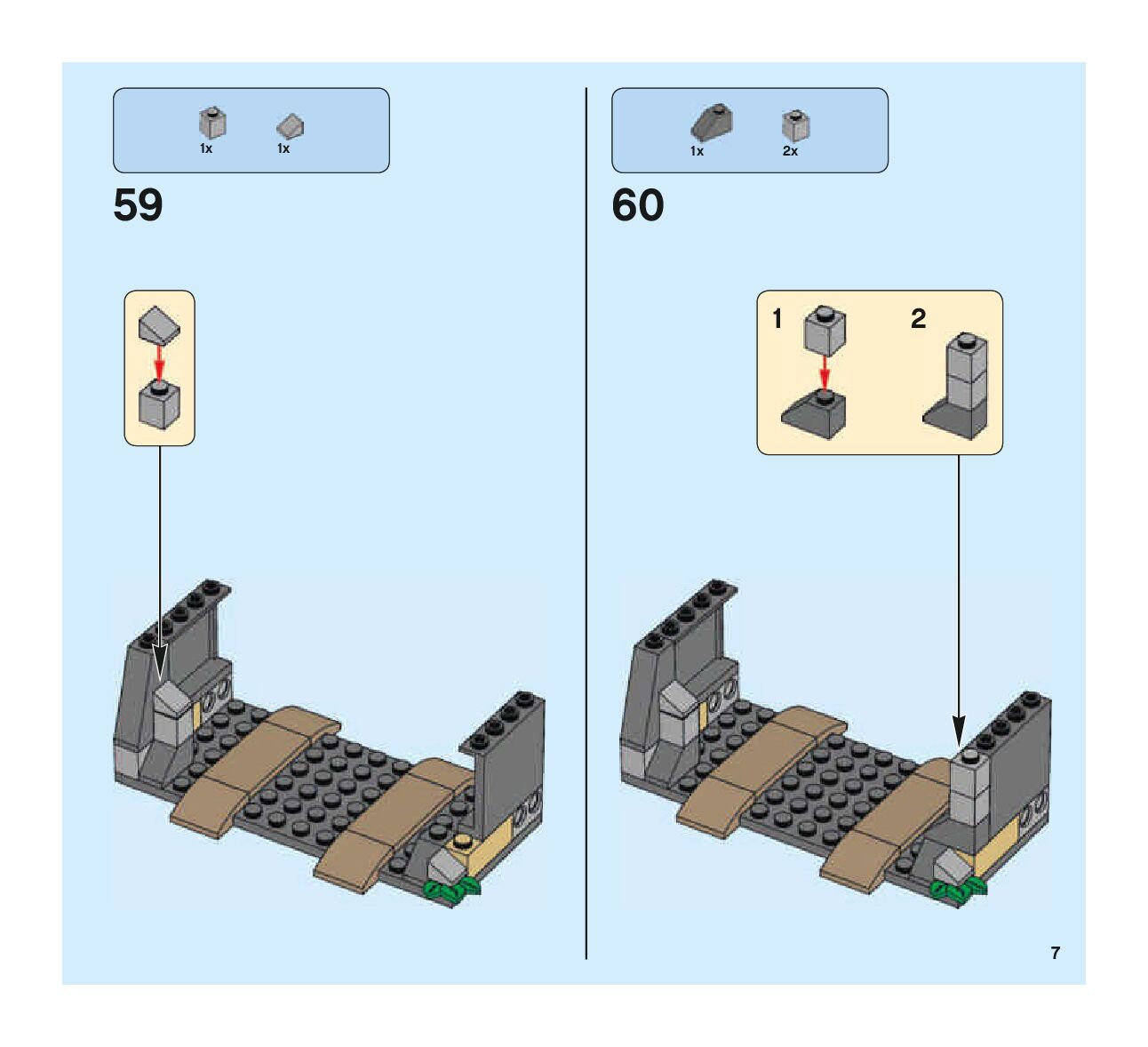 1x 1x

59

1x 2x

60

1

2

7