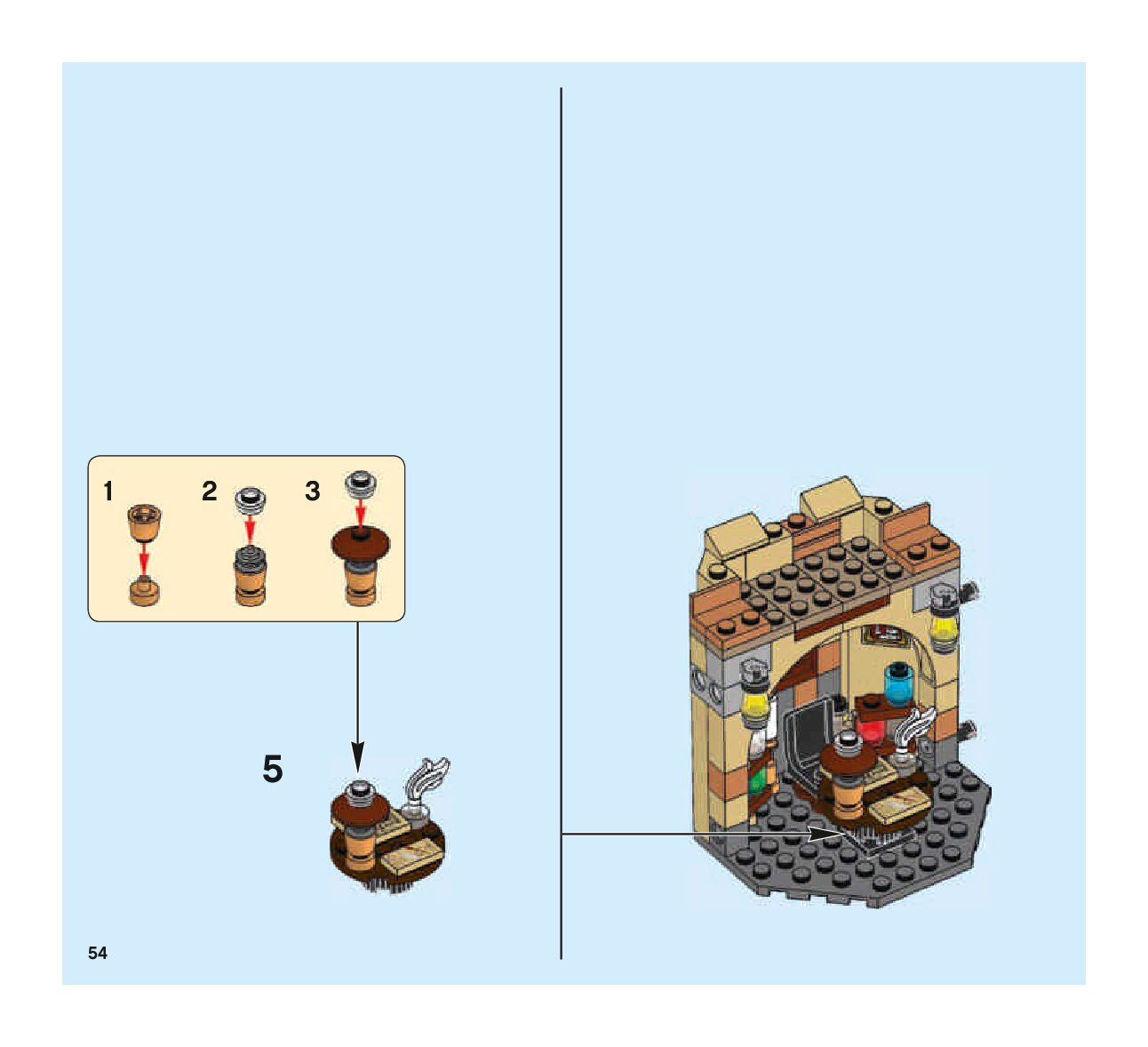 1
2
3
5
54