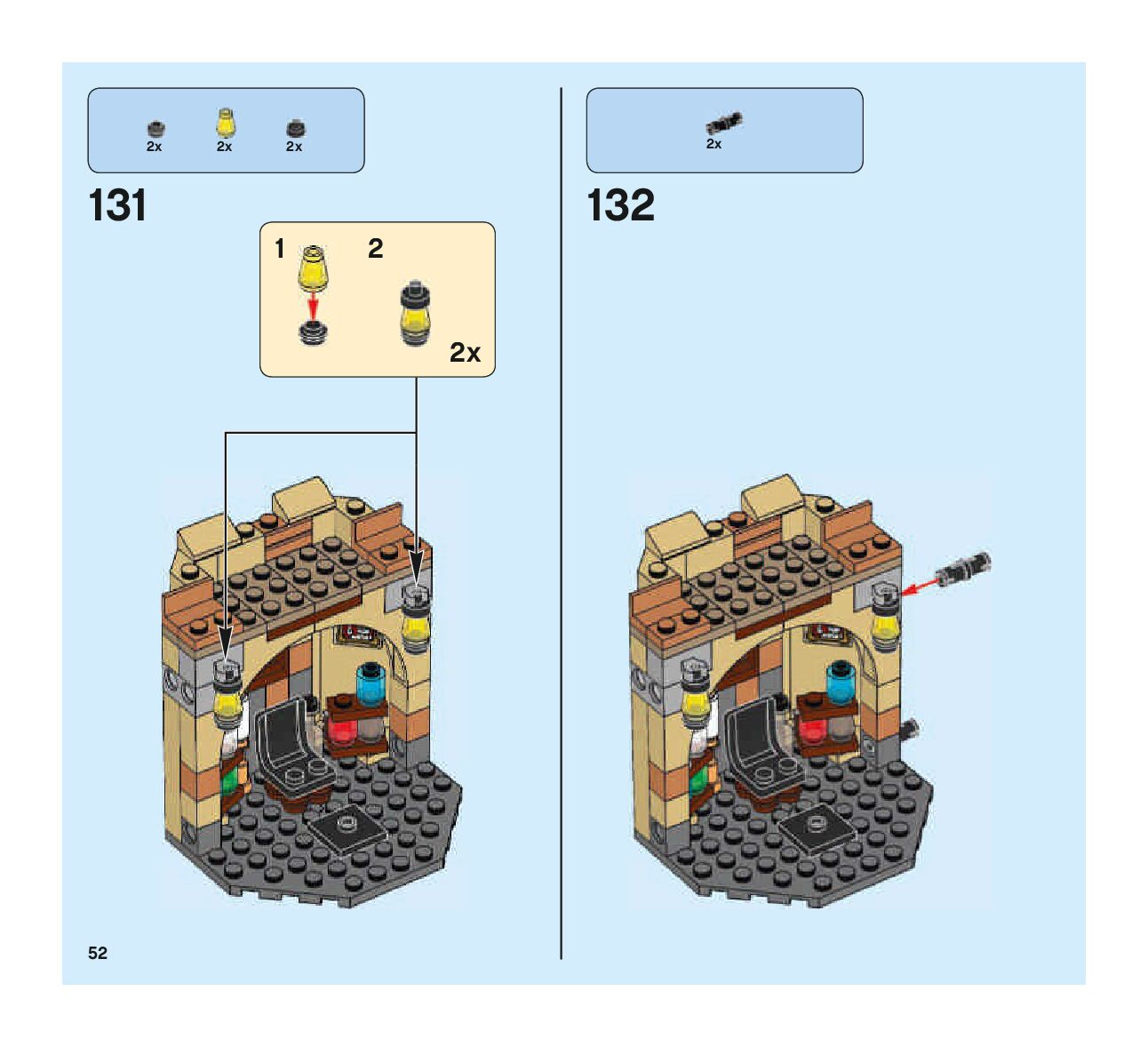 2x 2x 2x

131

1 2

2x

2x

132

52