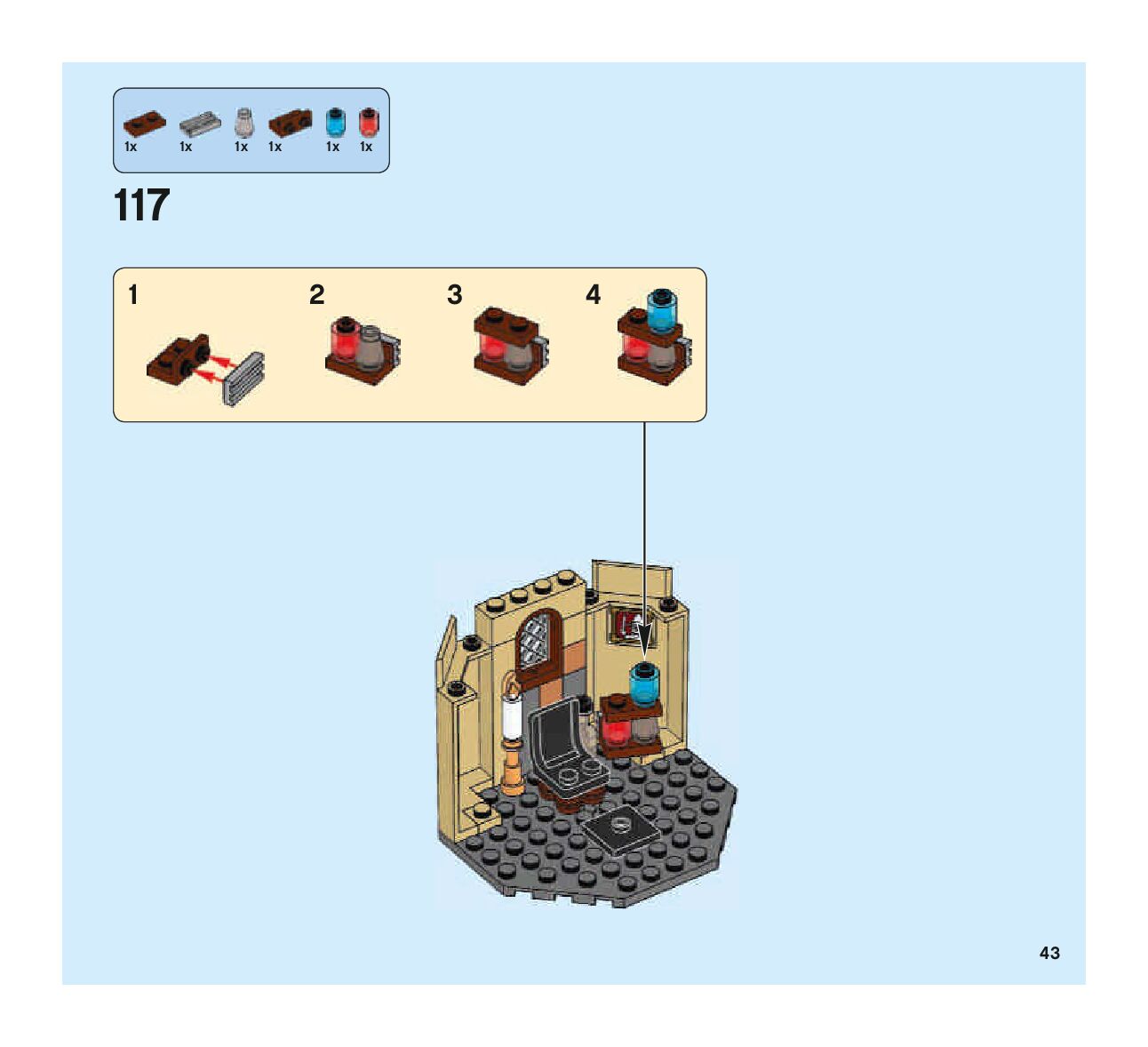 1x 1x 1x 1x 1x 1x

117

1 2 3 4

43