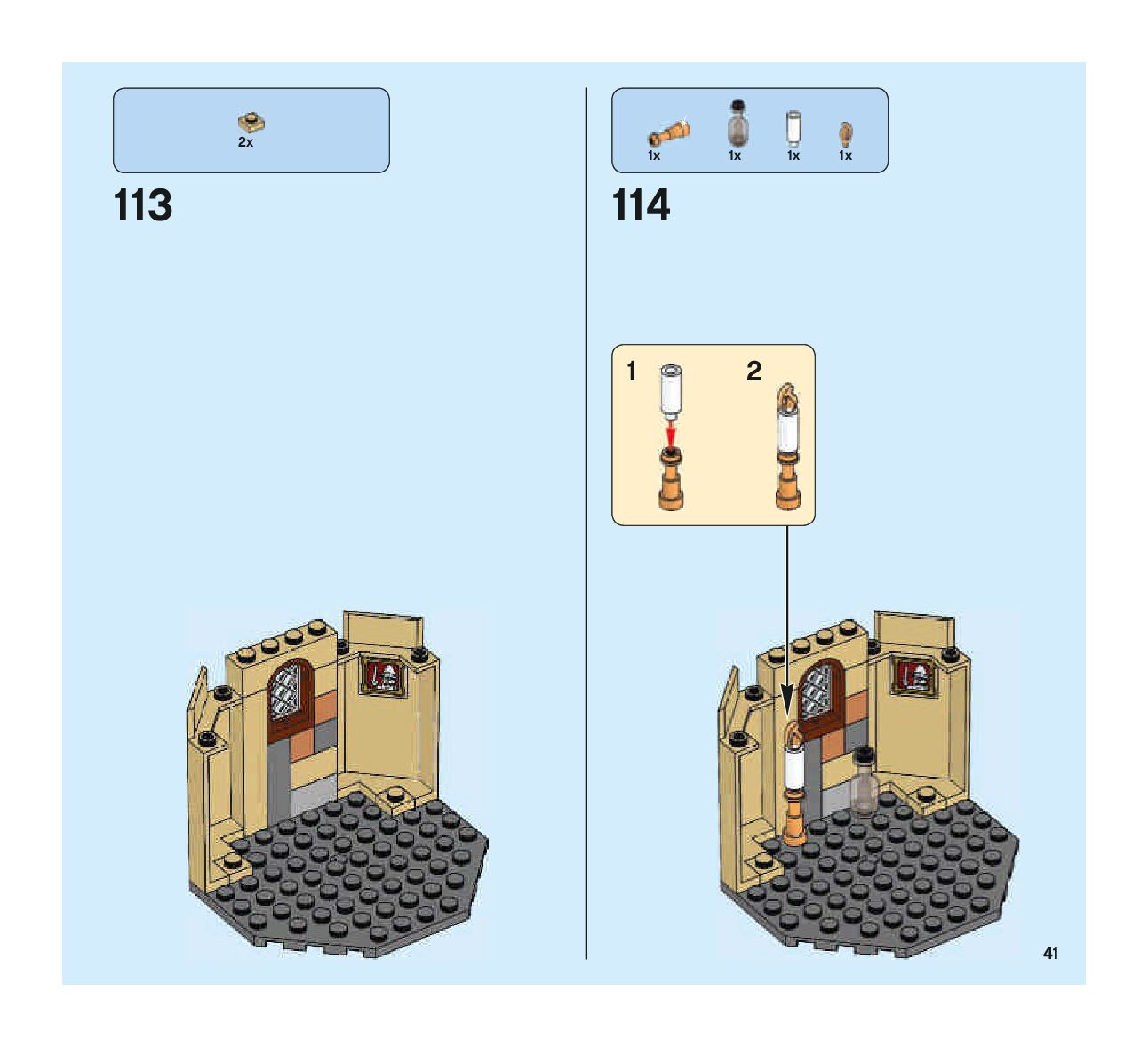 2x

113

1x 1x 1x 1x

114

1

2

41