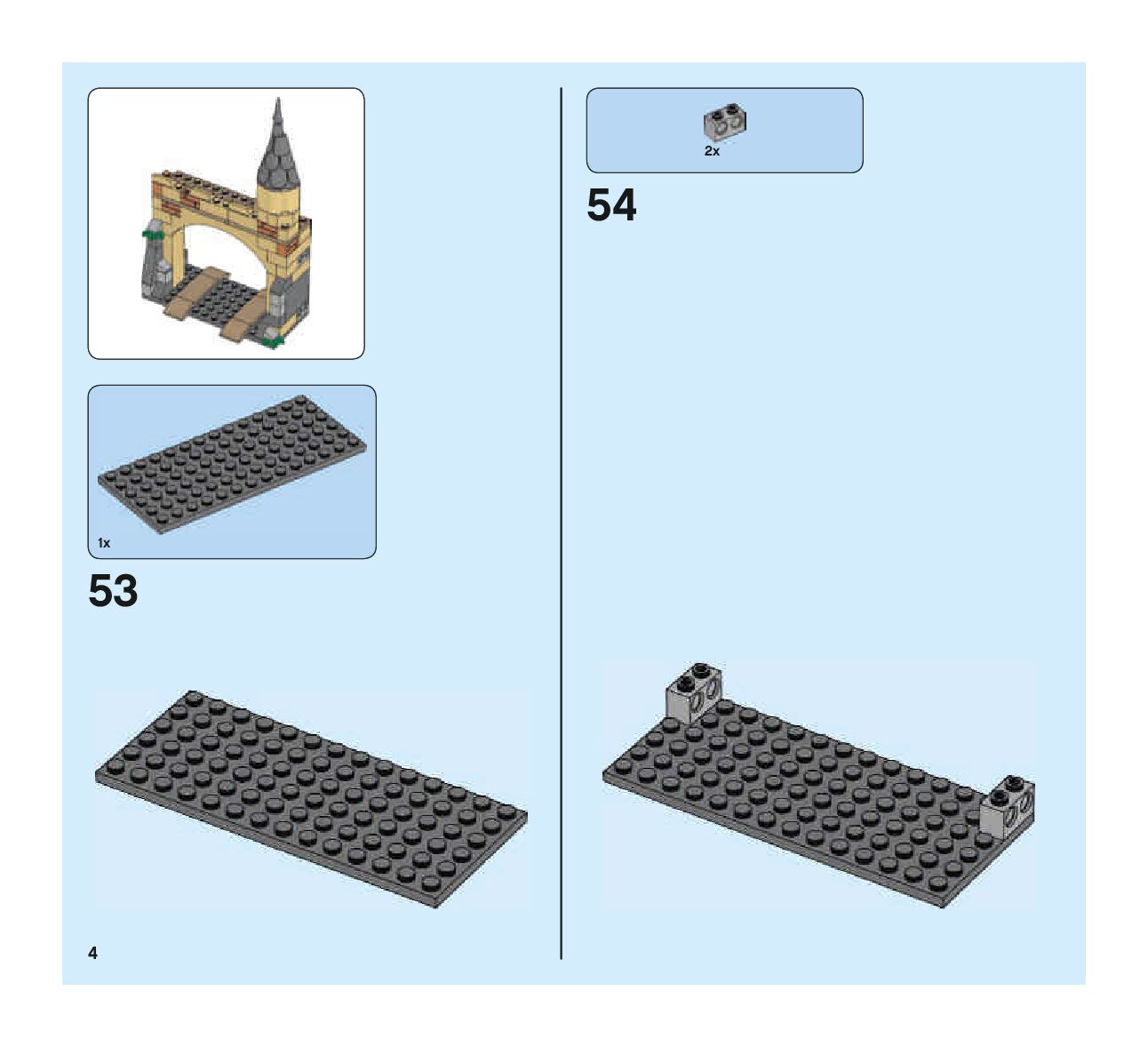 1x

53

4

2x

54