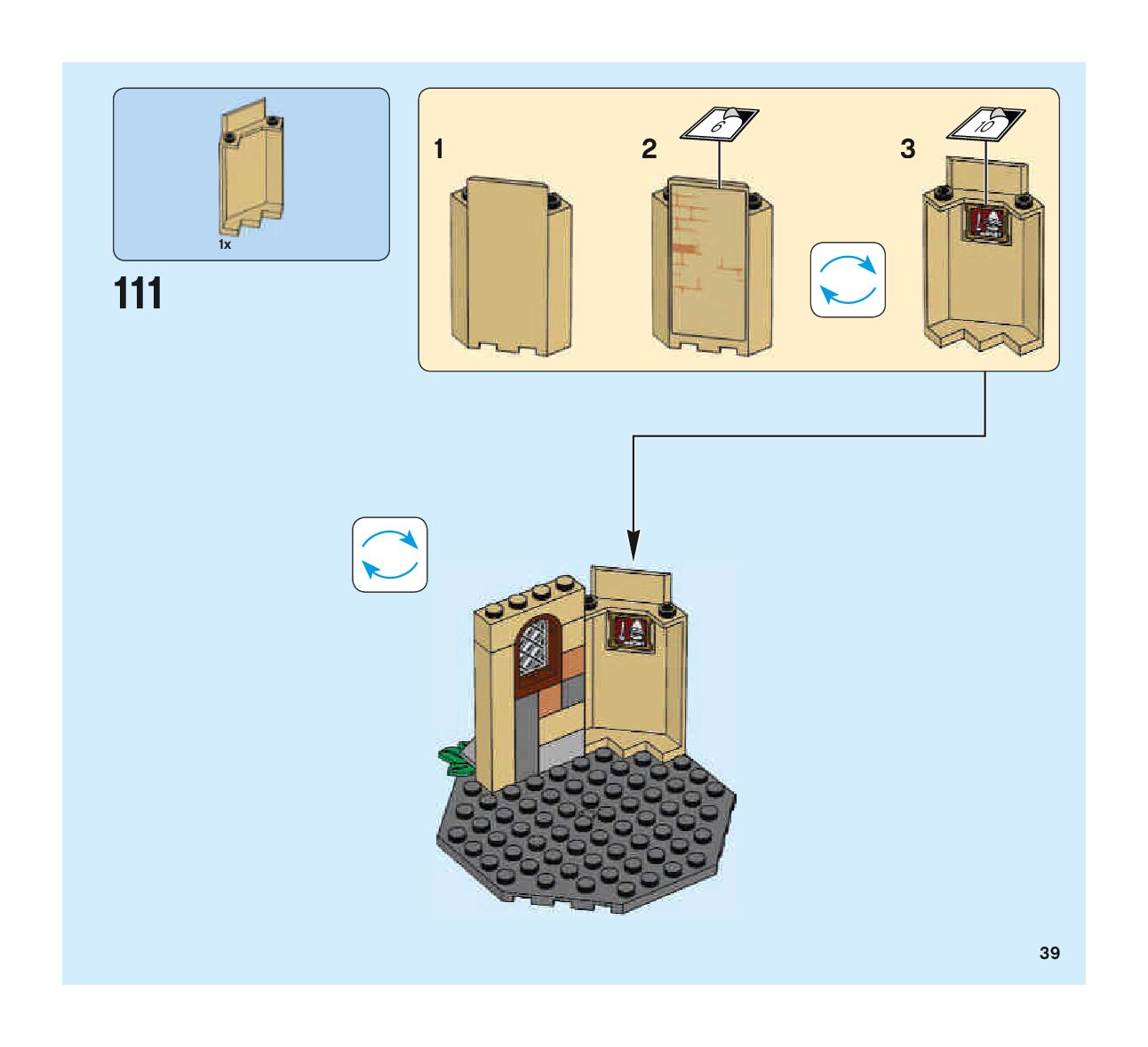 1x

111

1

2

6

3

10

39