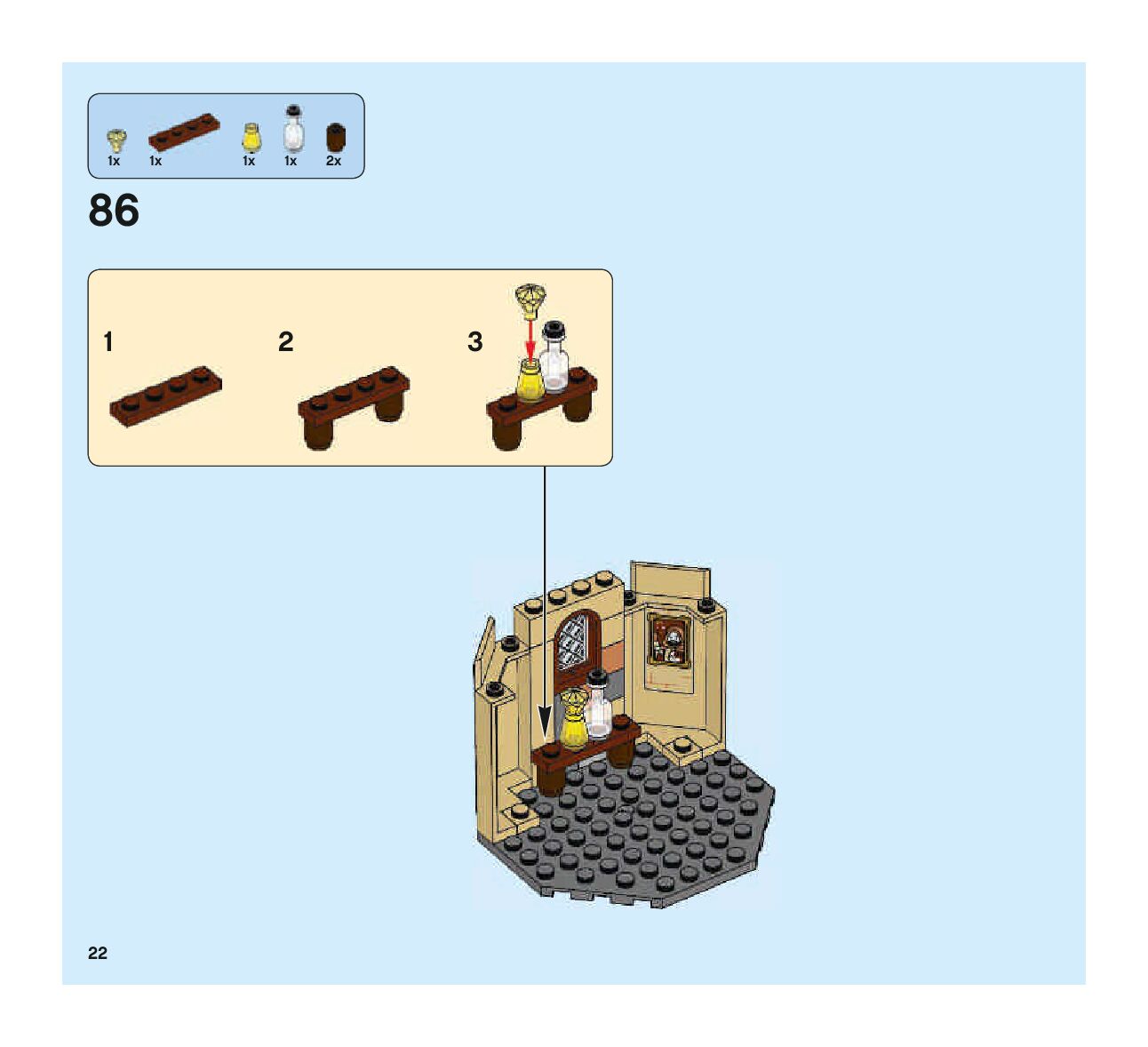 1x 1x 1x 1x 2x

86

1

2

3

22