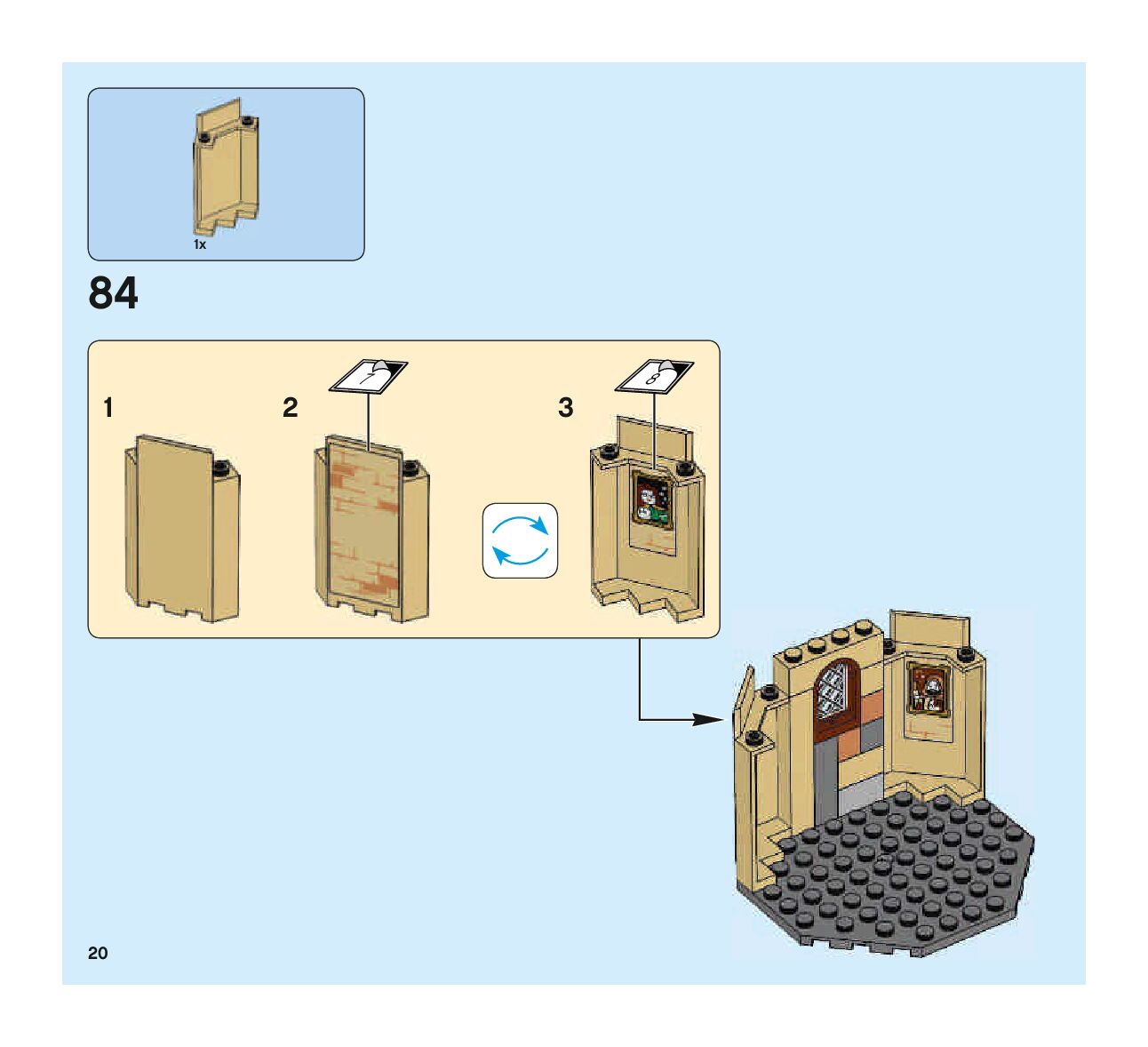 1x

84

1

2

7

3

8

20