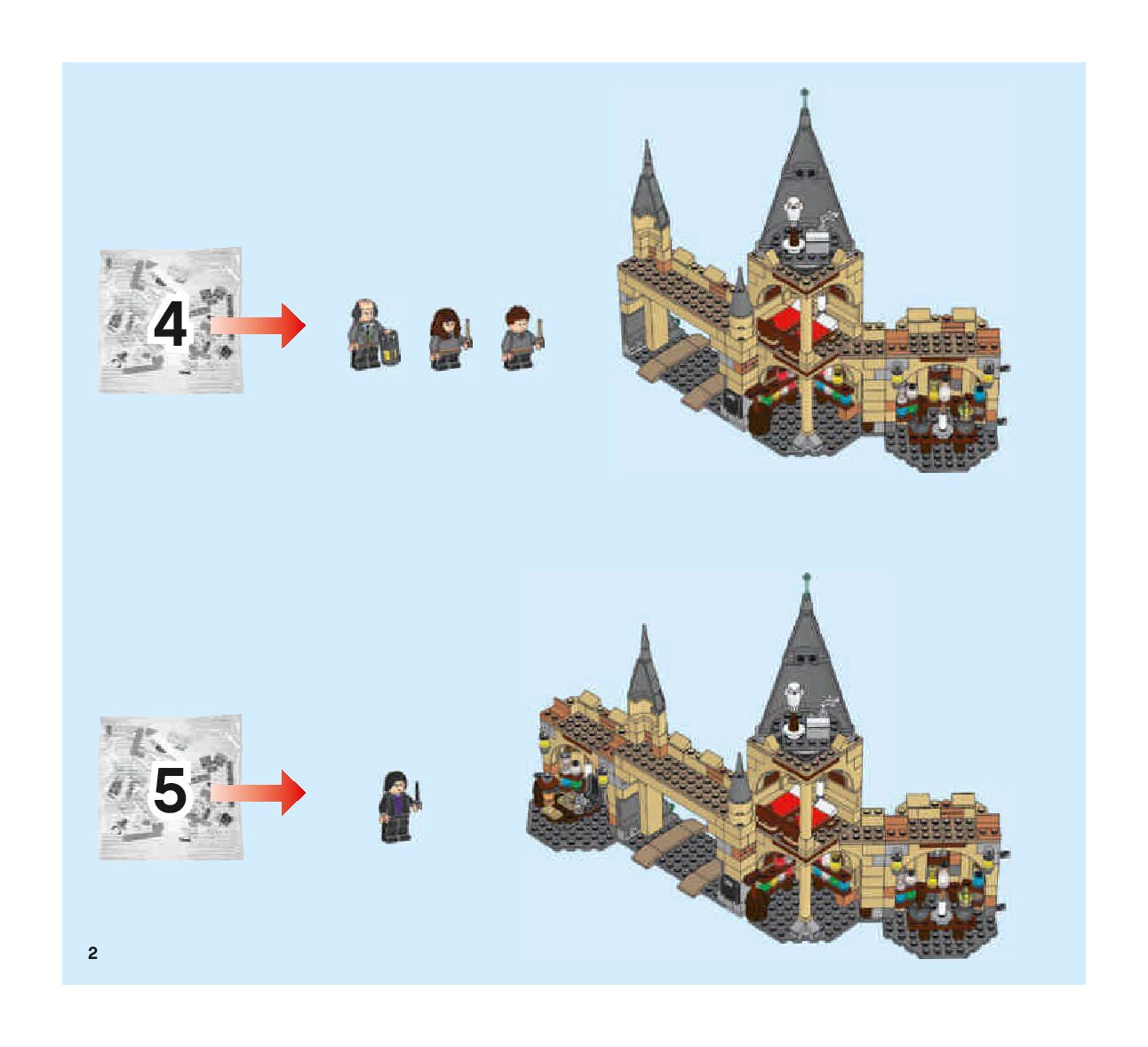 4

5

2