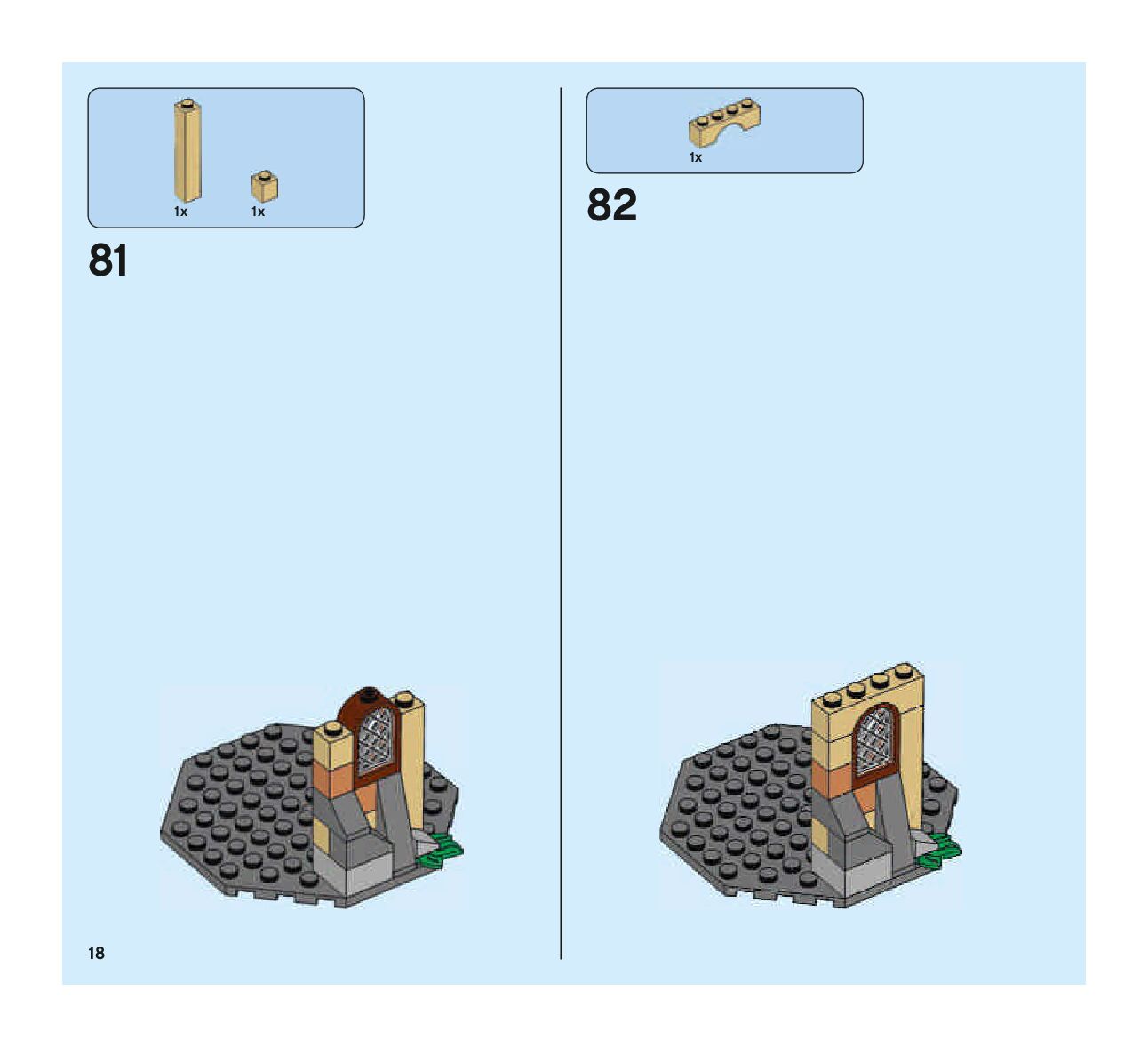 1x 1x

81

1x

82

18