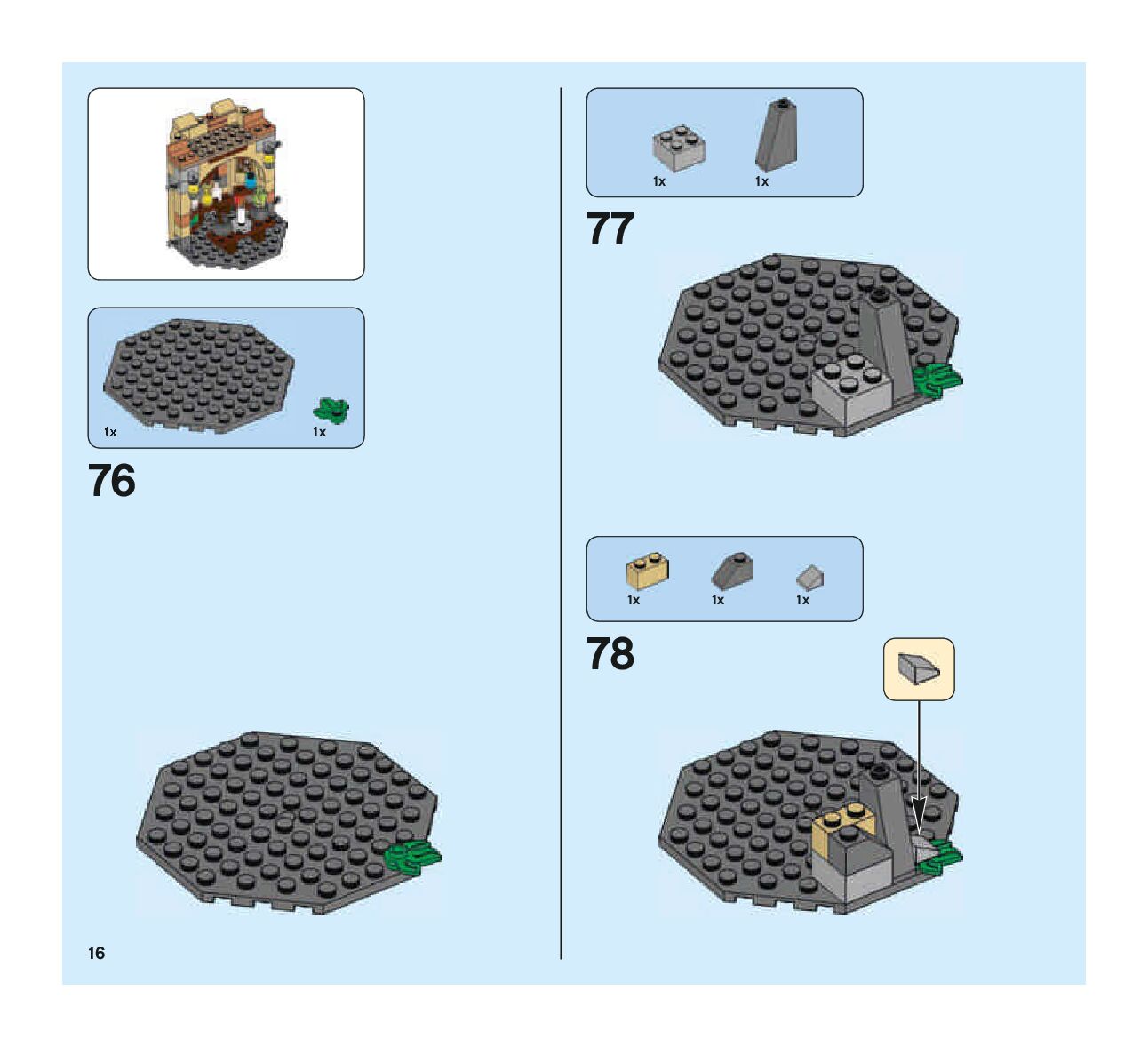 1x 1x

76

16

1x 1x

77

1x 1x 1x

78