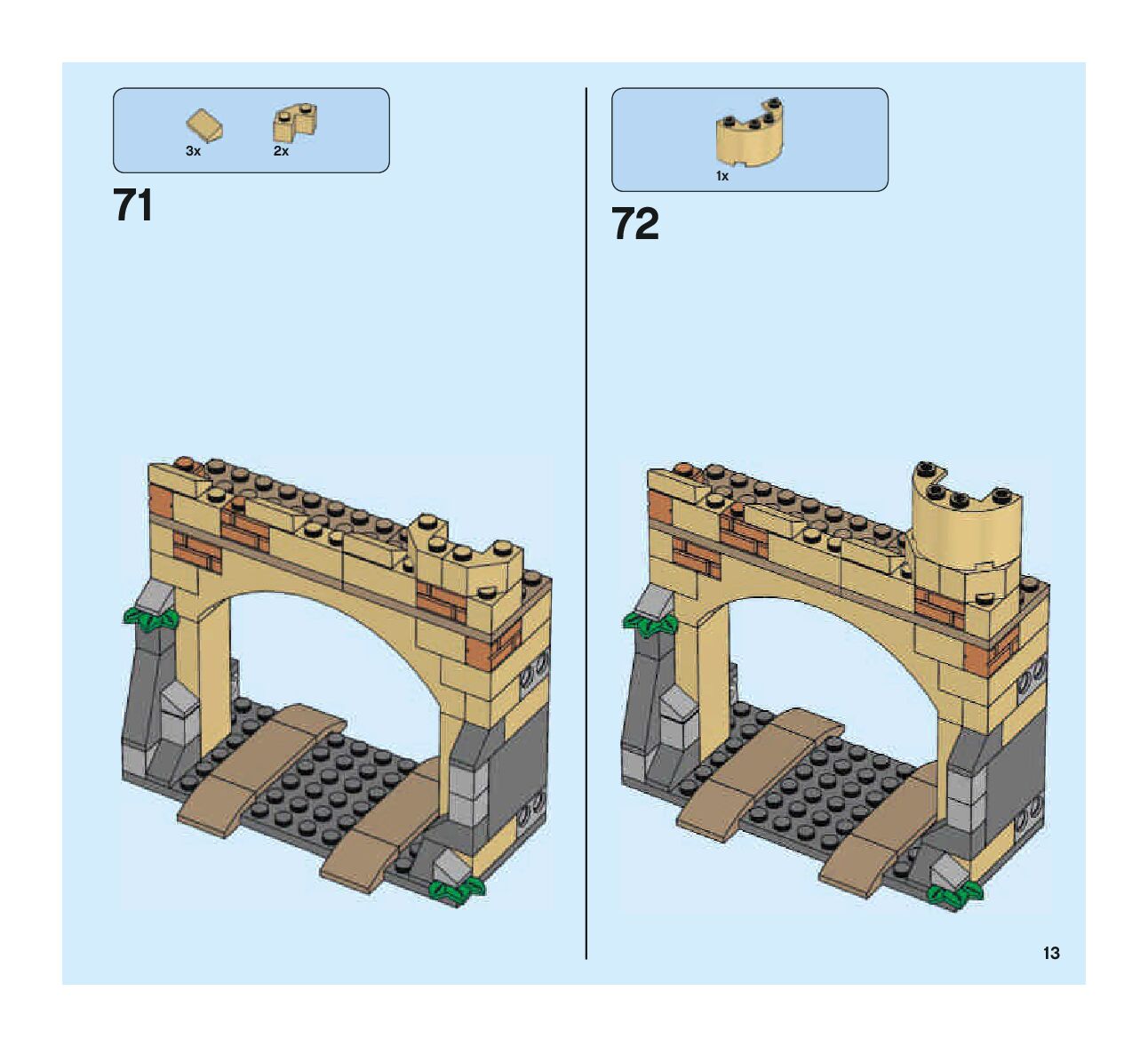 3x
2x

71

1x

72

13