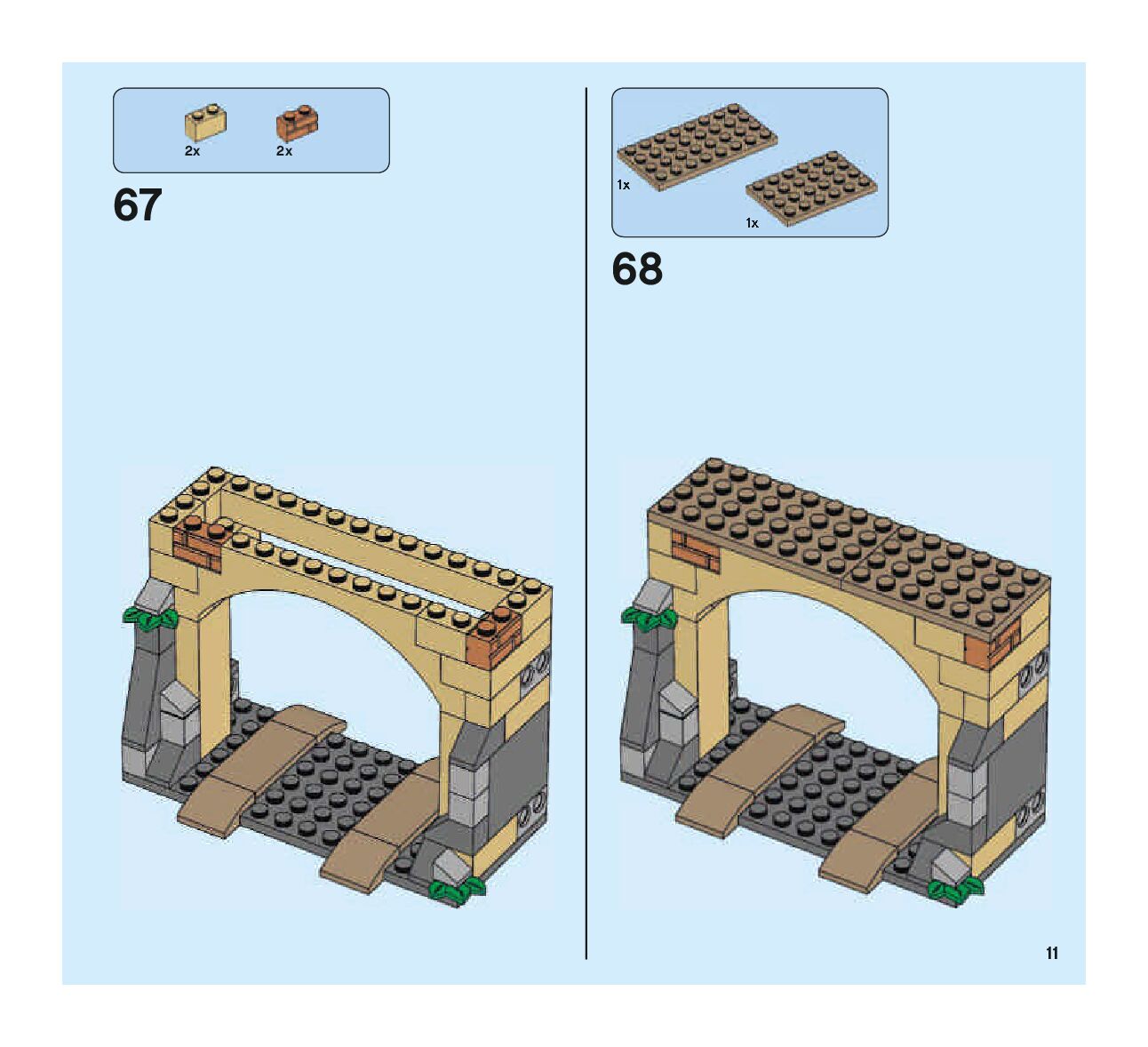 2x 2x

67

1x

1x

68

11