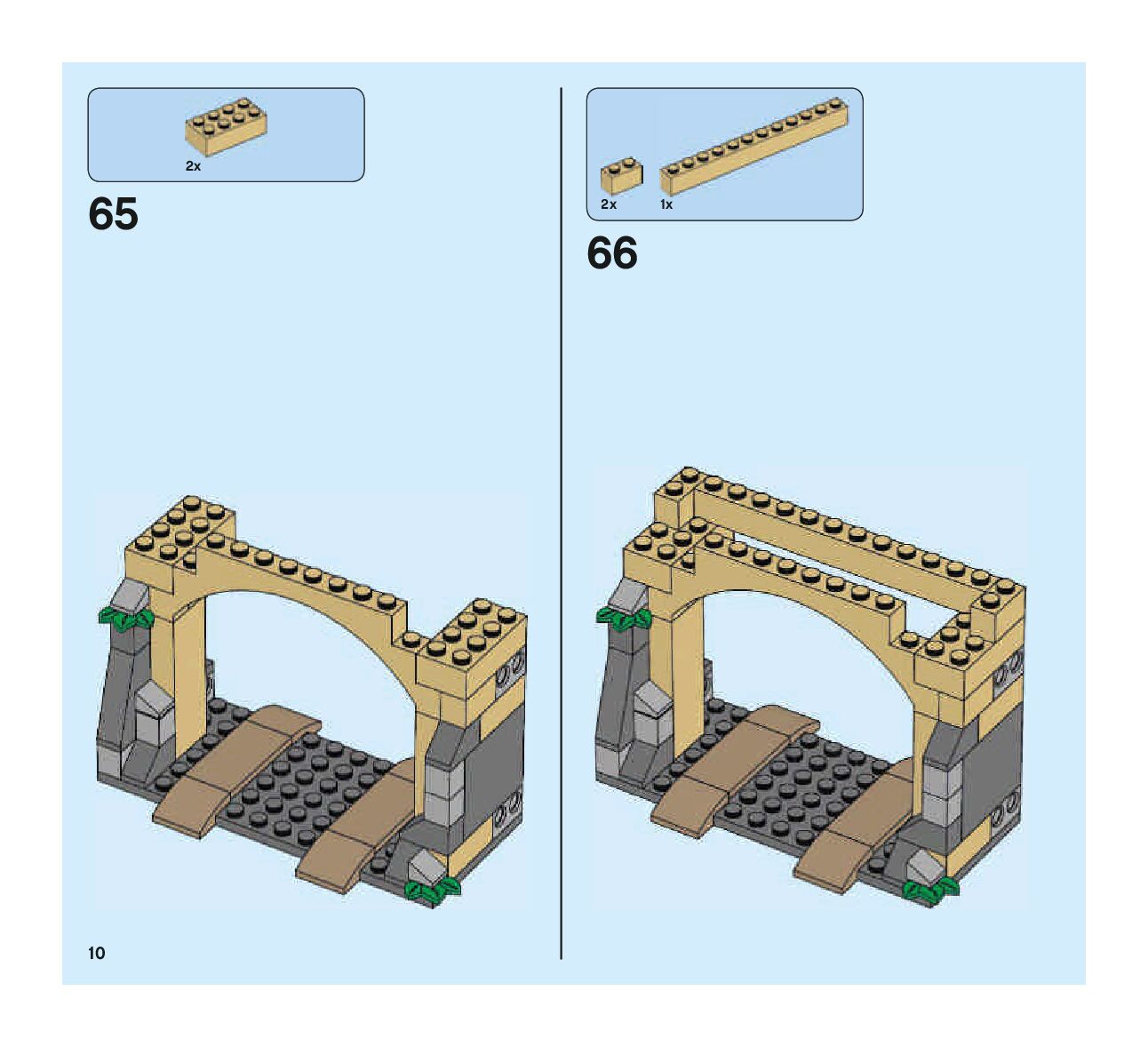 2x

65

2x 1x

66

10