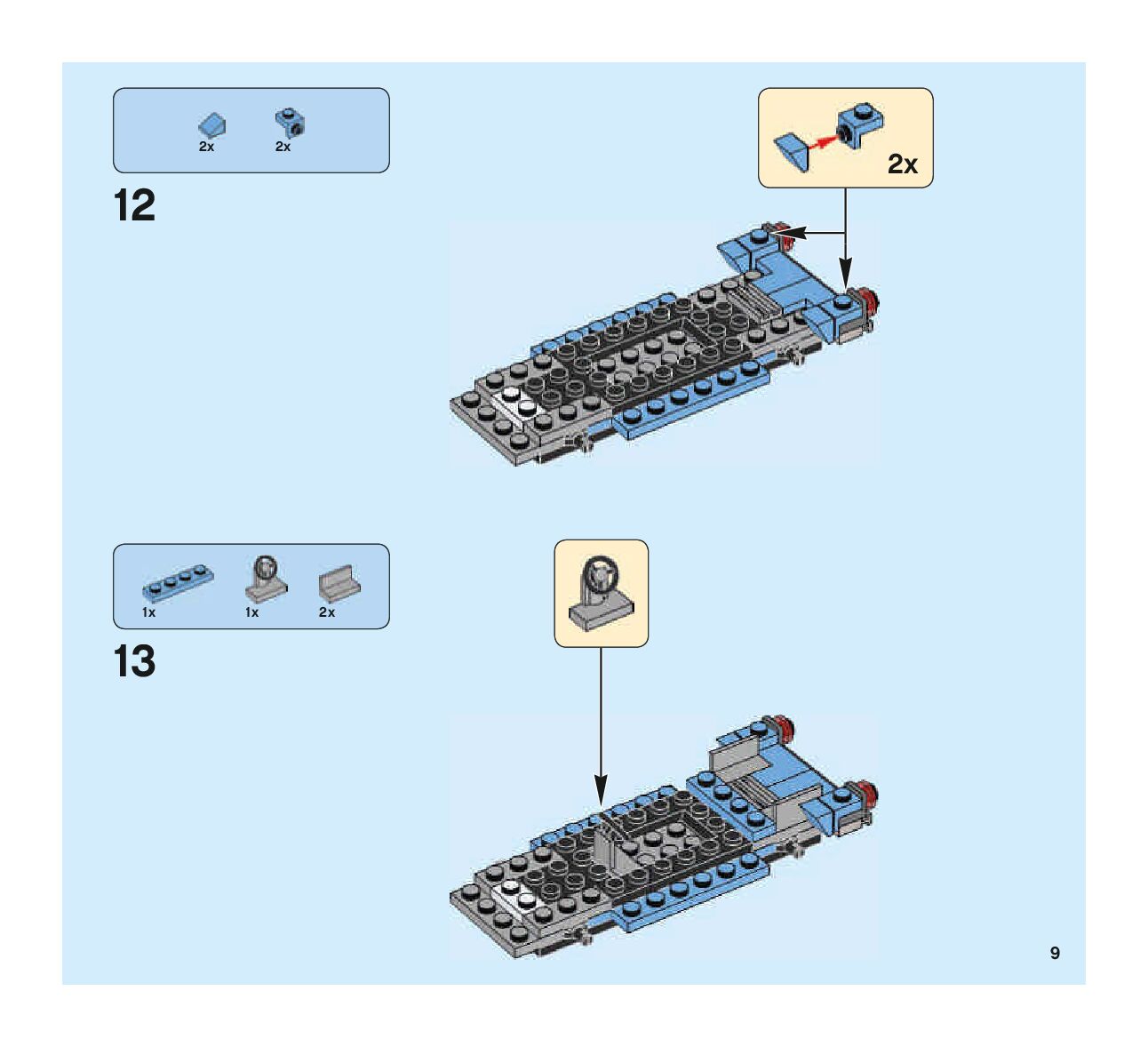 2x 2x

12

2x

1x 1x 2x

13

9