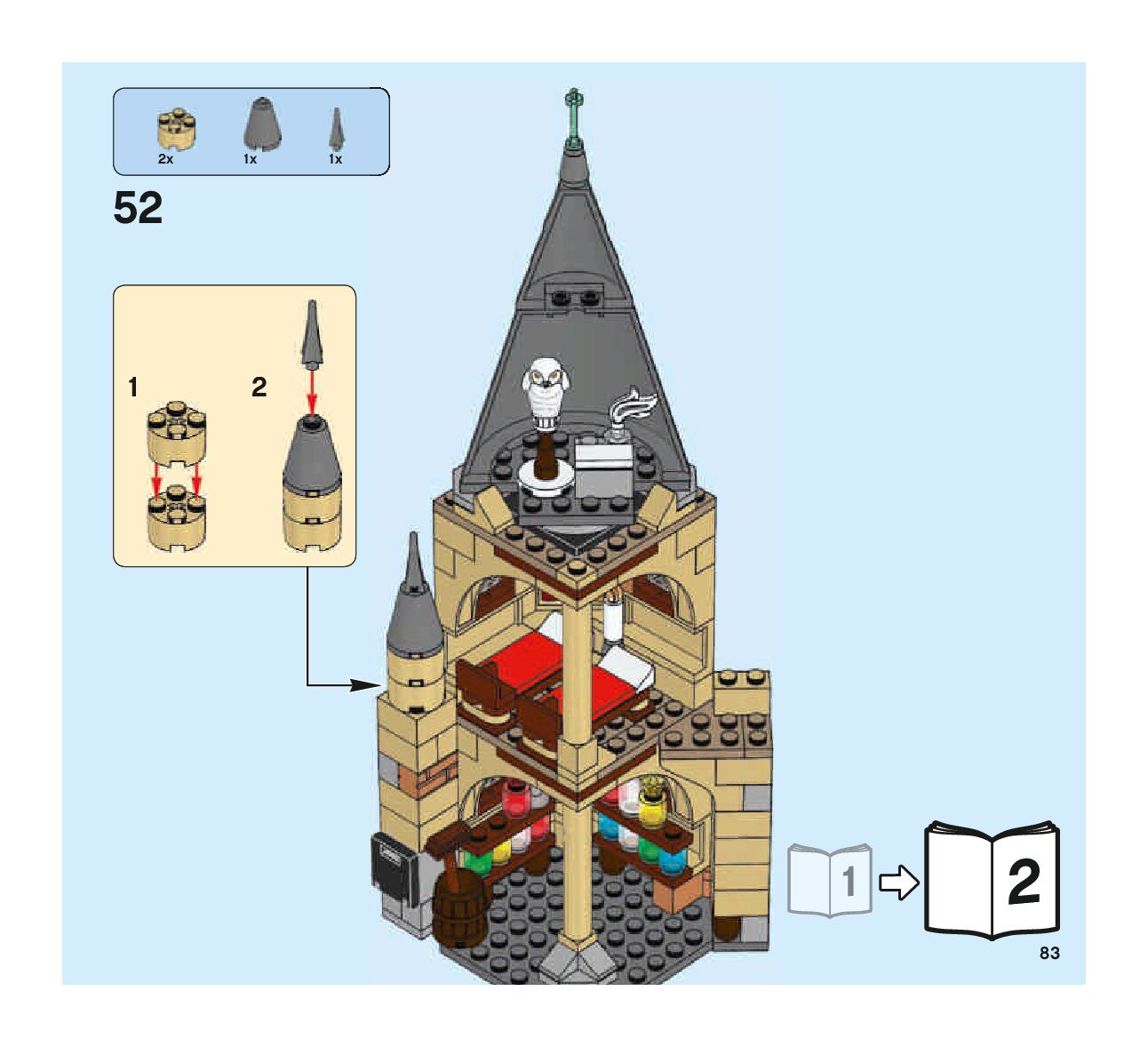 2x 1x 1x

52

1 2

1 2

83