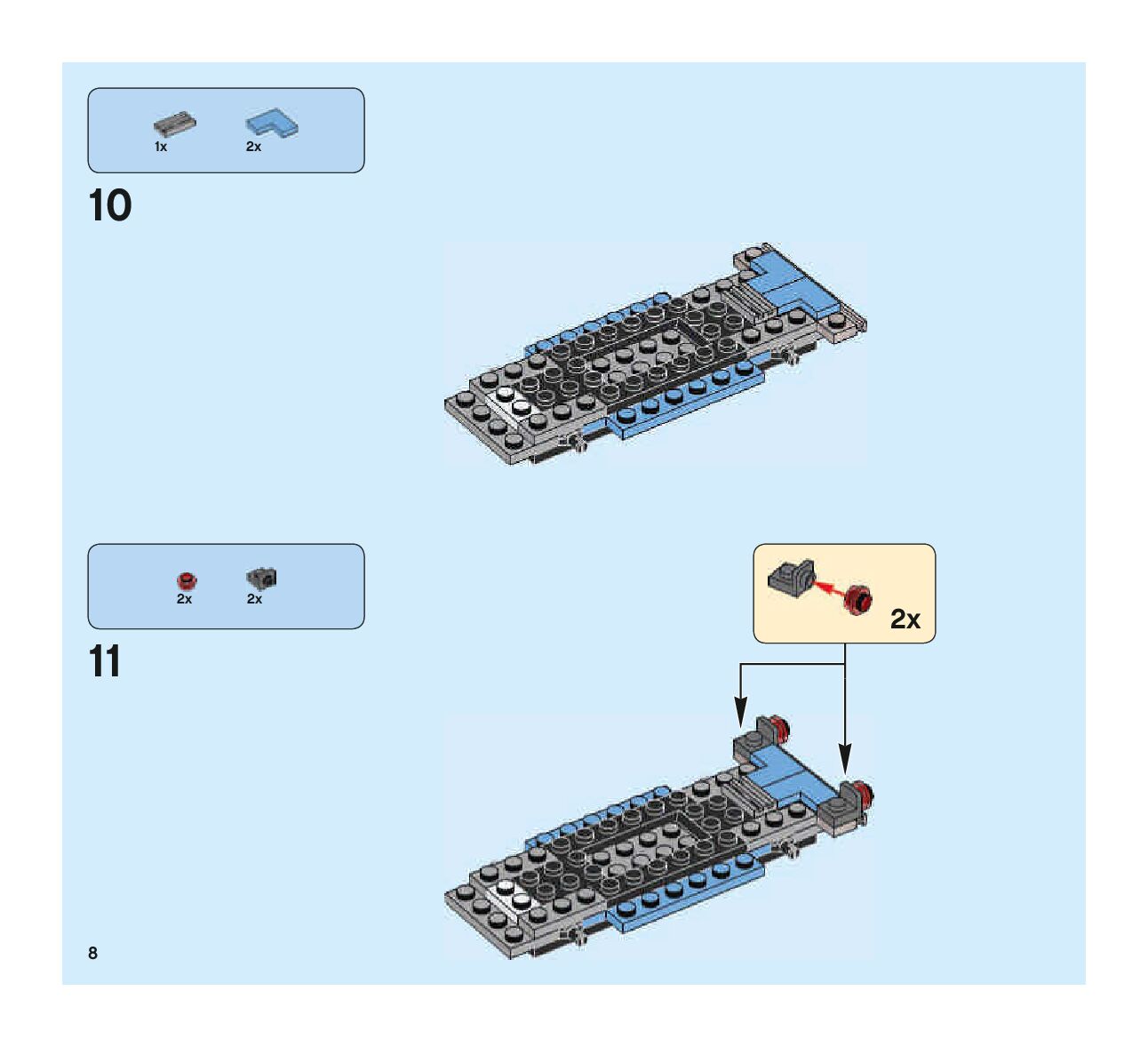 1x 2x

10

2x 2x

11

2x

8